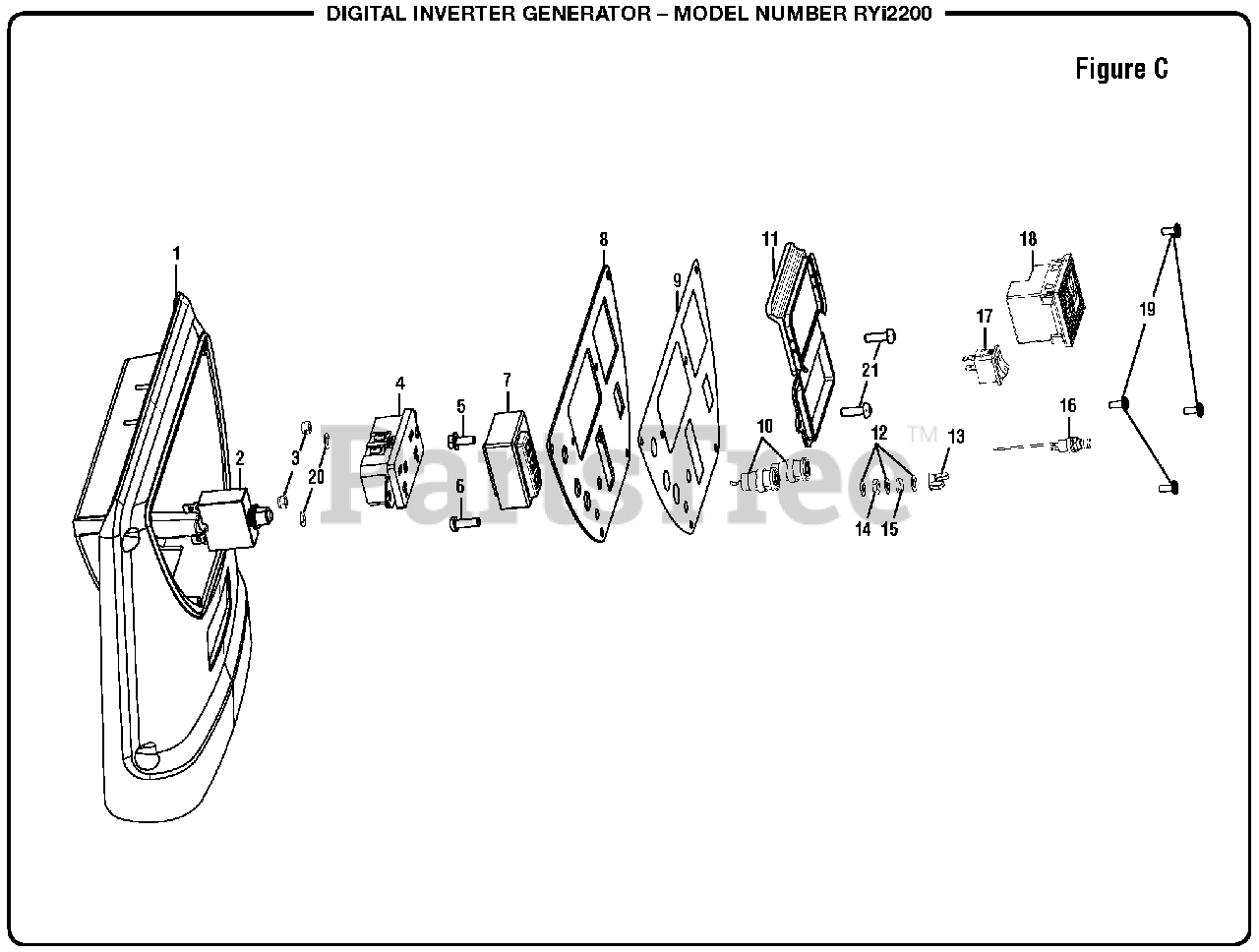 DIGITAL INVERTER GENERATOR – MODEL NUMBER RYi2200

Figure C

1
2
3
20
4
5
6
7
8
9
10
11
21
12
14
15
13
17
18
16
19

PartsTree™