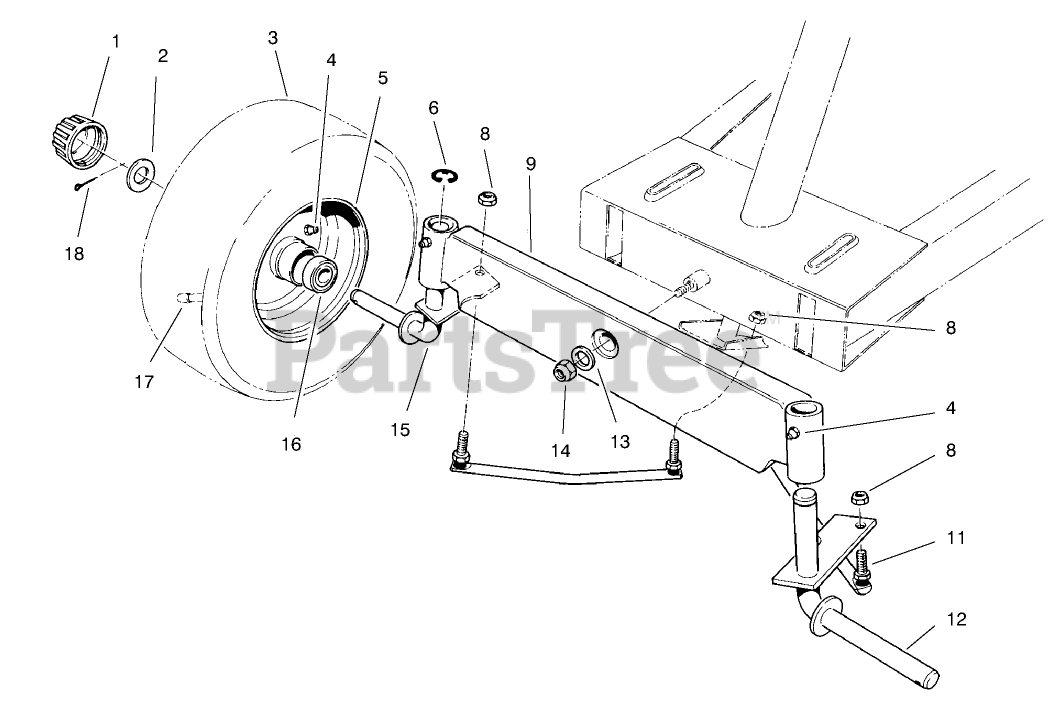 1
2
3
4
5
6
8
9
18
17
16
15
14
13
8
4
8
11
12
PartsTree