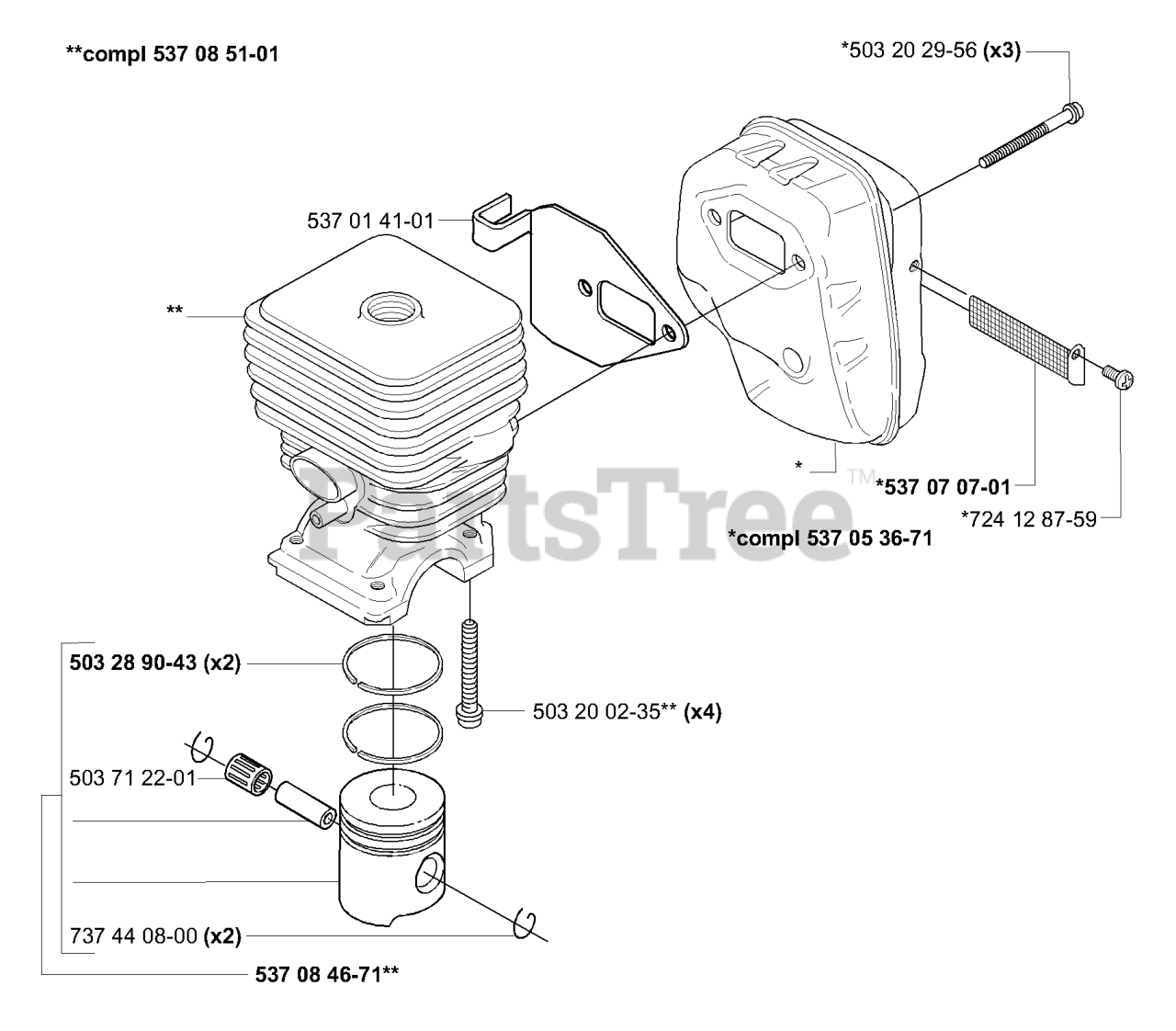 **compl 537 08 51-01

*503 20 29-56 (x3)

537 01 41-01

**

*

*537 07 07-01

*724 12 87-59

*compl 537 05 36-71

PartsTree™

503 28 90-43 (x2)

503 20 02-35** (x4)

503 71 22-01

737 44 08-00 (x2)

537 08 46-71**