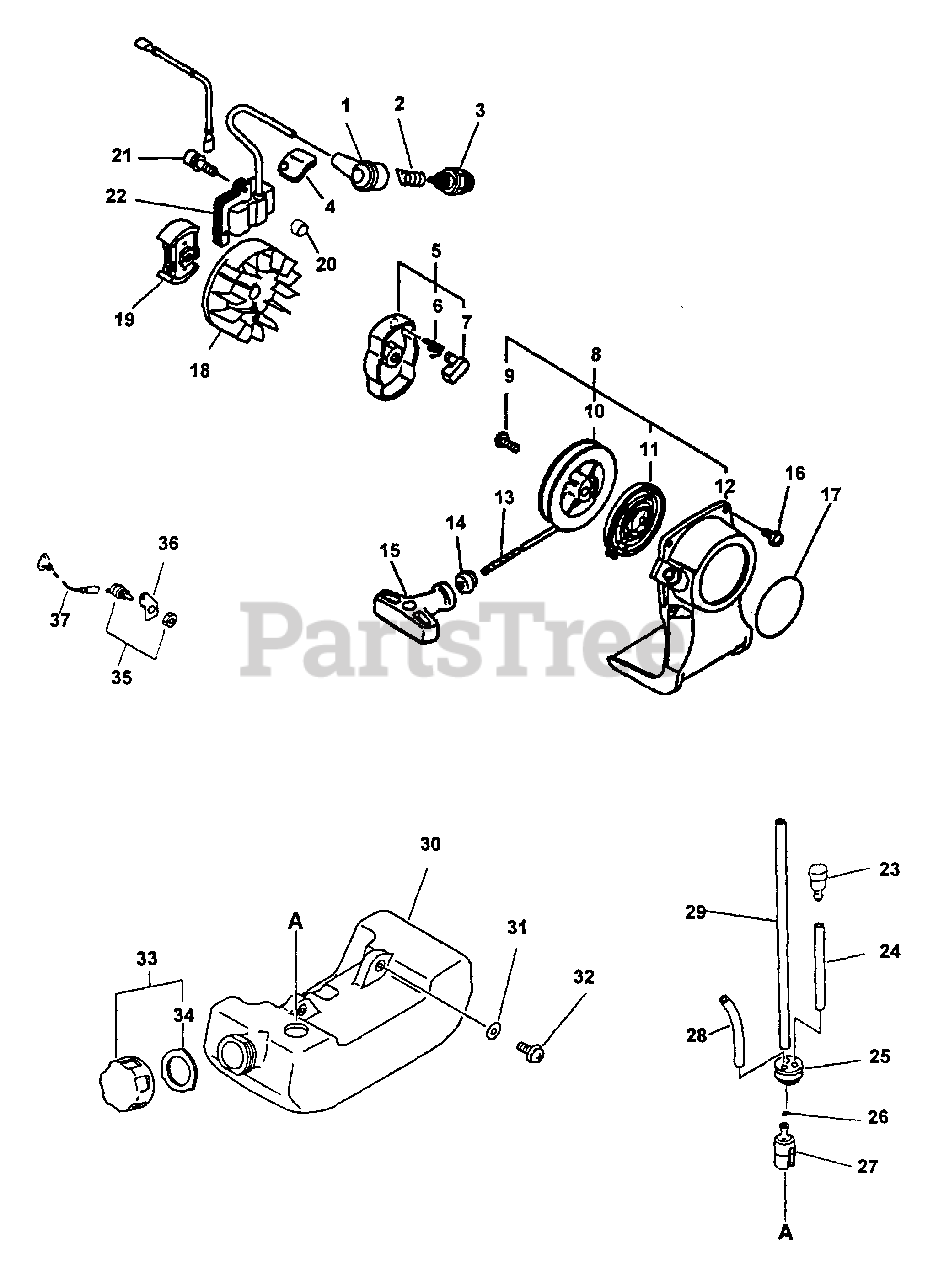 1
2
3
21
22
4
20
19
18
5
6
7
8
9
10
11
12
16
17
13
14
15
36
37
35
PartsTree
30
A
31
32
33
34
23
29
24
28
25
26
27
A