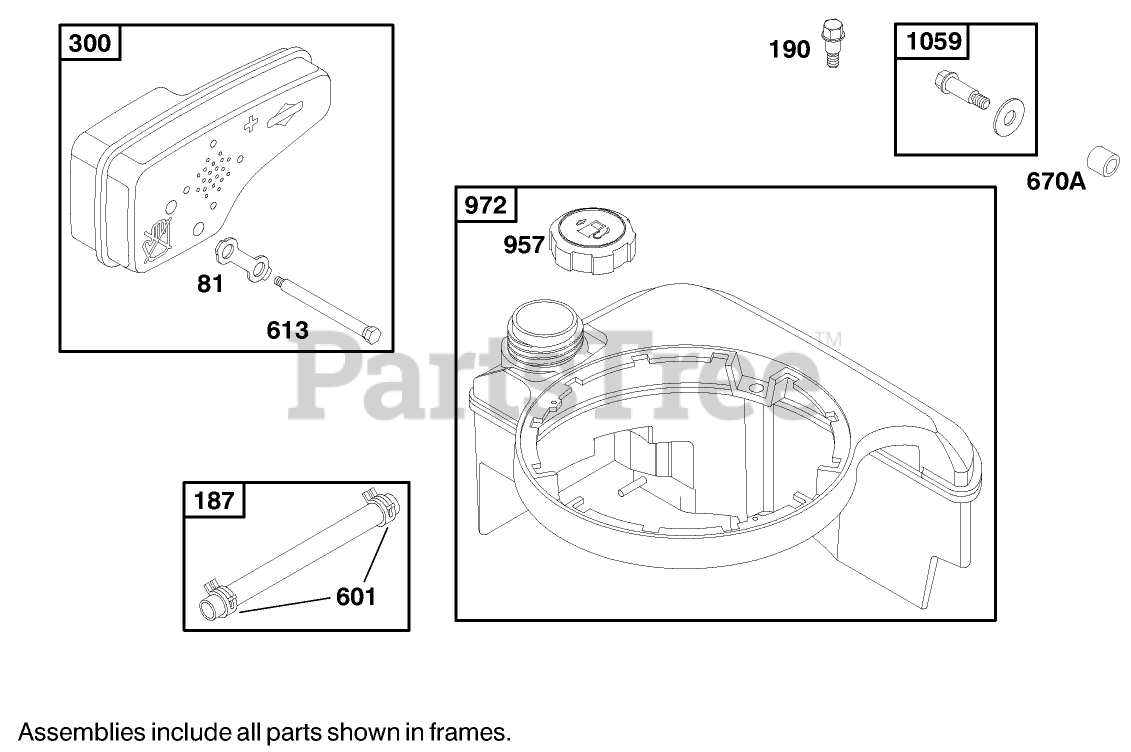 300

81

613

190

1059

670A

972

957

PartsTree™

187

601

Assemblies include all parts shown in frames.