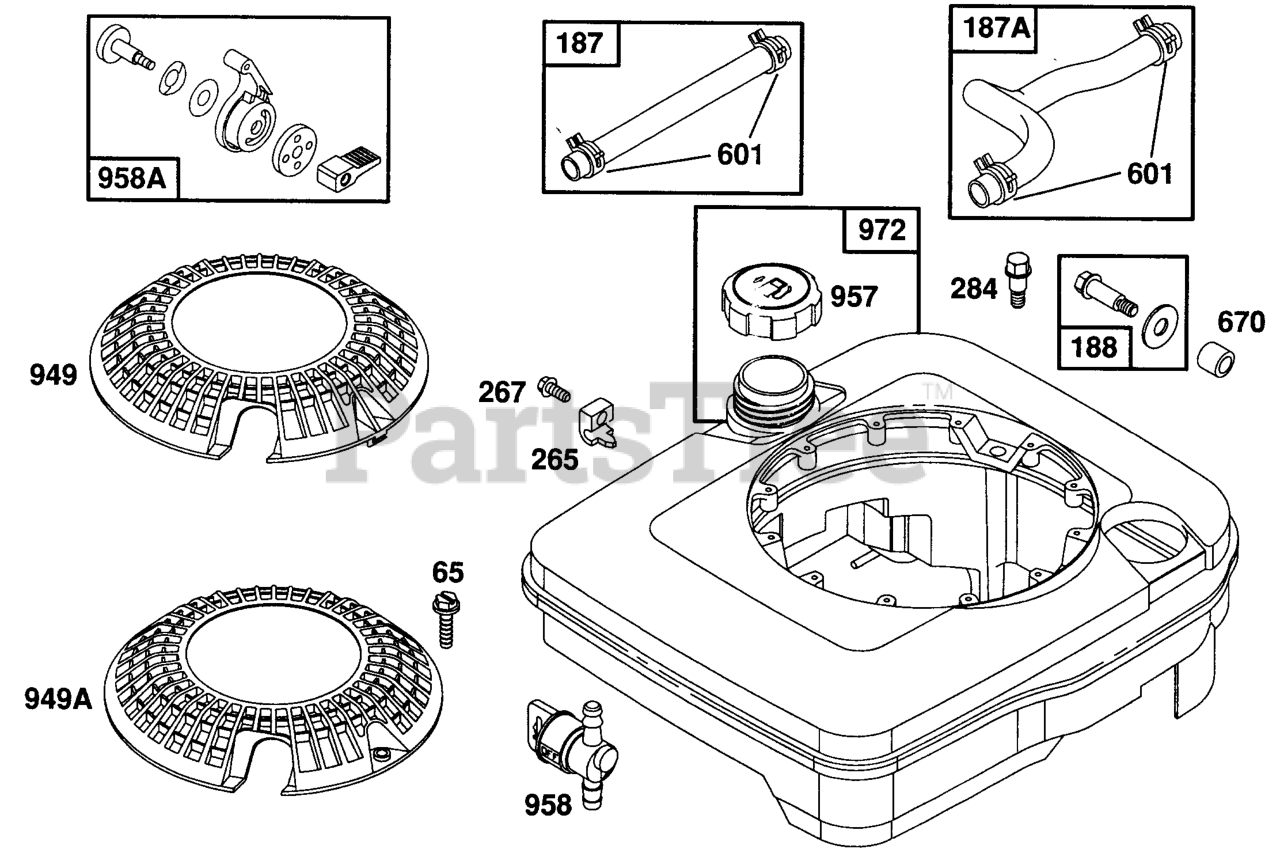 958A

187

601

187A

601

972

957

284

188

670

949

267

265

PartsTree™

65

949A

958