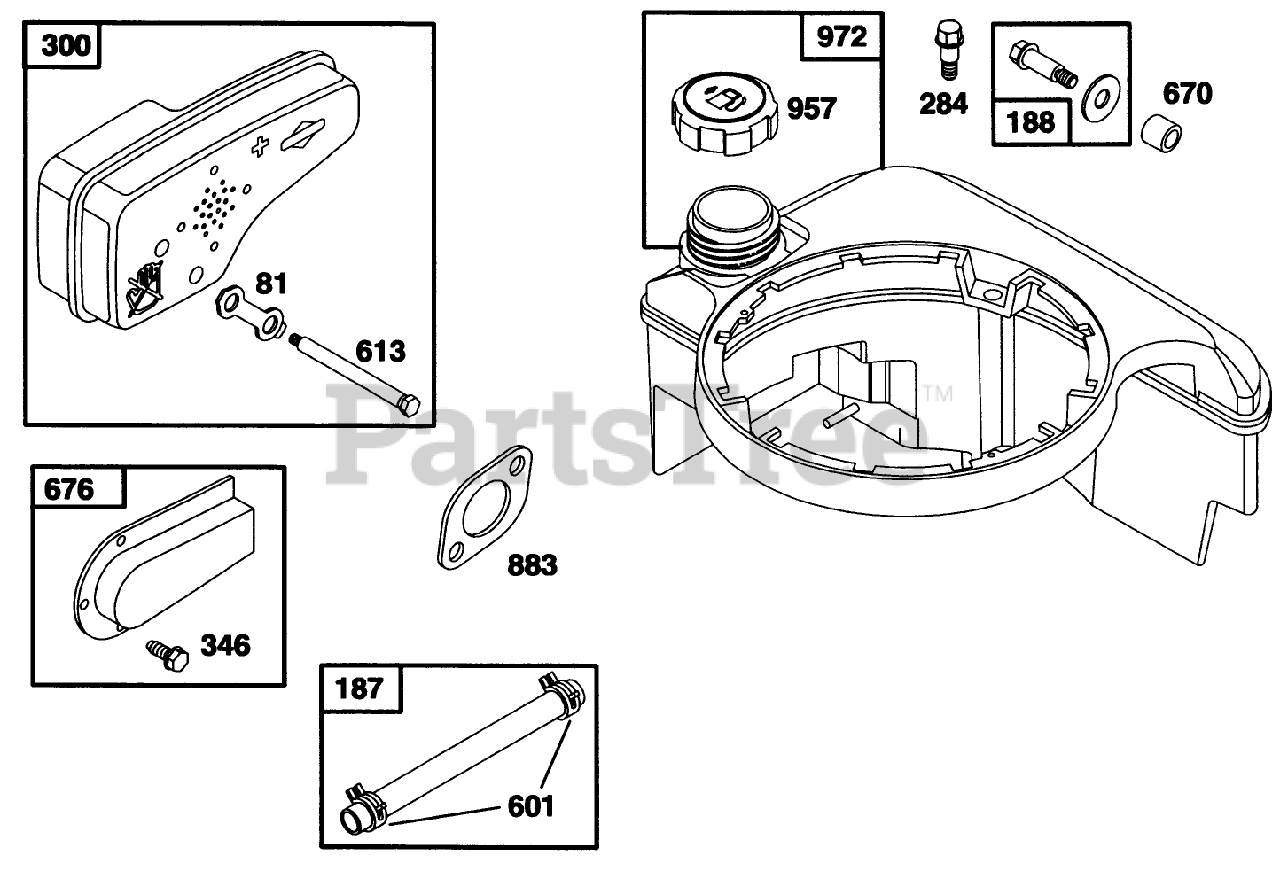 300
81
613
972
957
284
188
670
PartsTree™
676
346
883
187
601