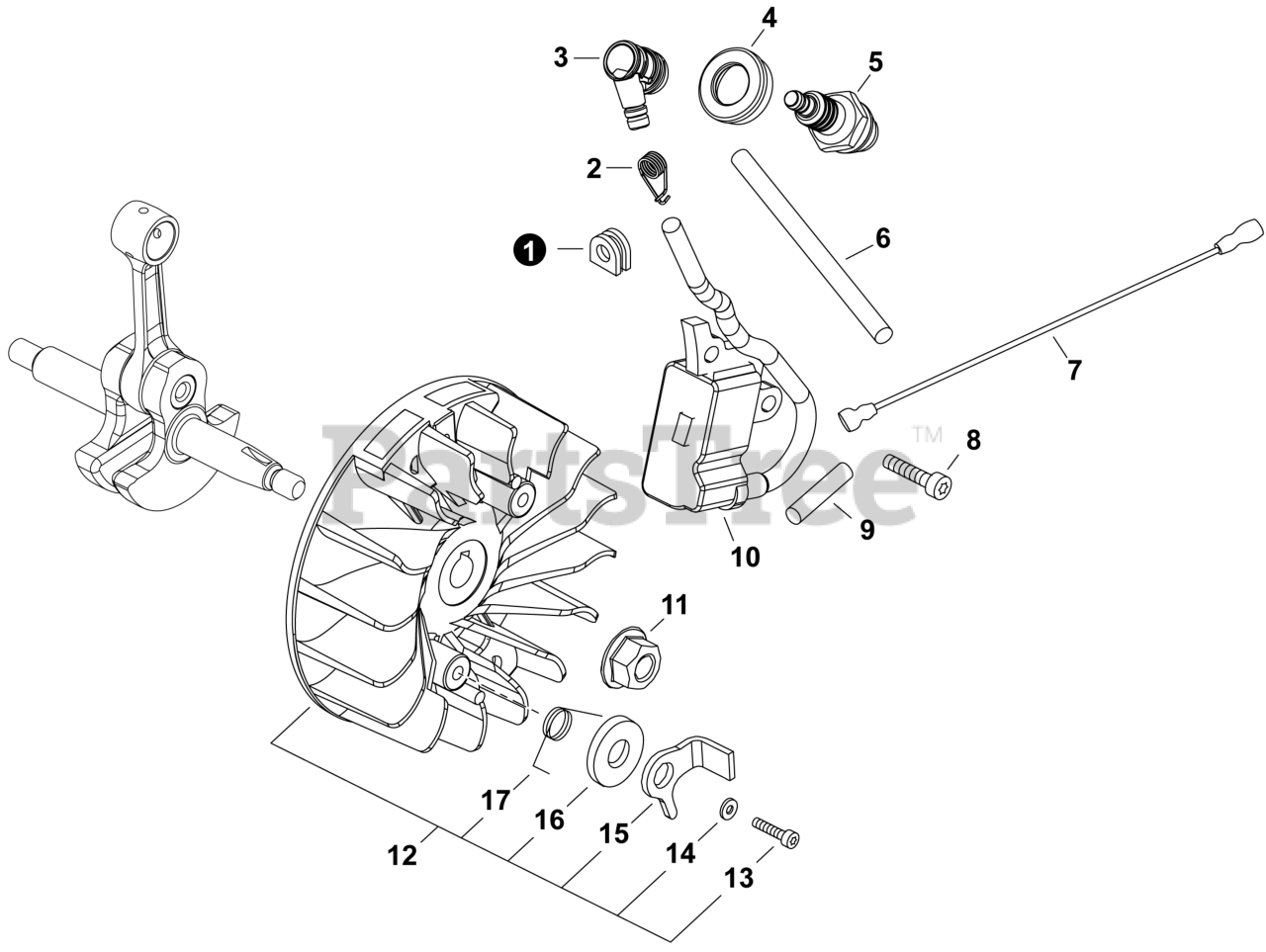 3
4
5
2
1
6
7
PartsTree™
8
9
10
11
17
16
15
14
13
12