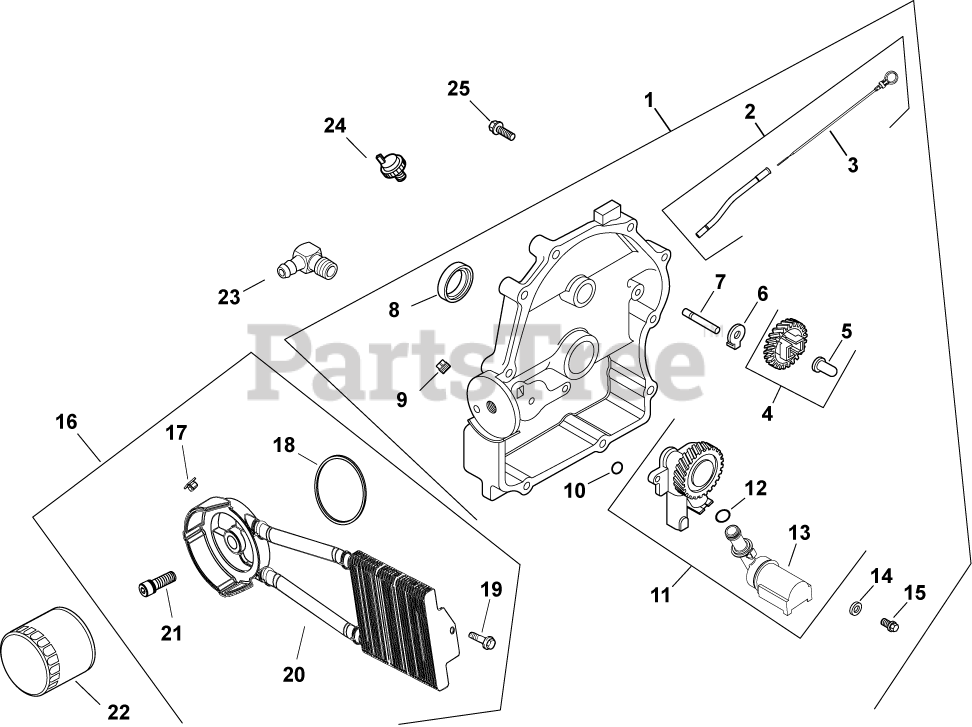 25
24
1
2
3
23
8
7
6
5
PartsTree
9
4
16
17
18
10
12
13
11
14
15
19
21
20
22