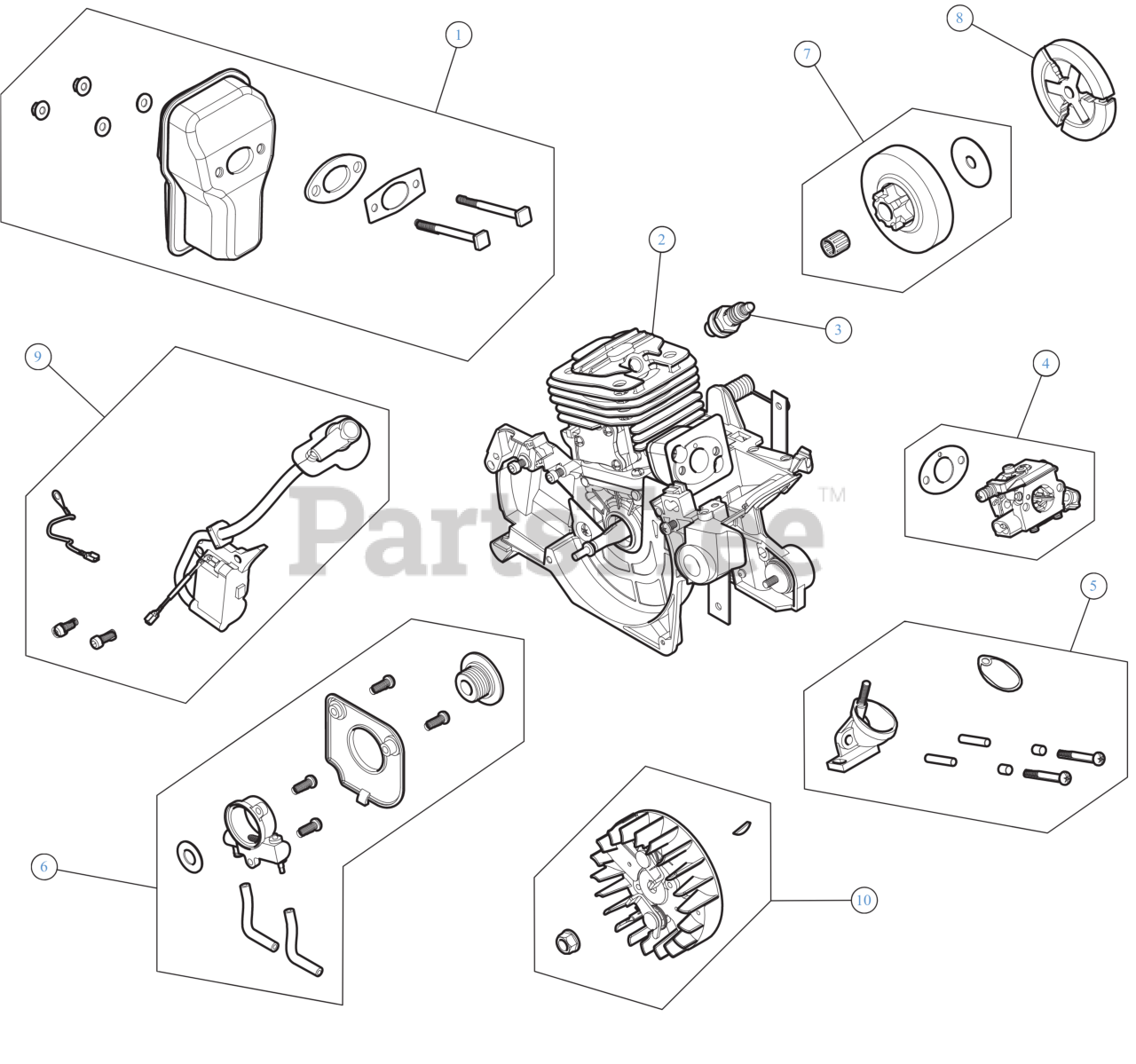 1
8
7
2
3
9
4
PartsTree™
5
6
10