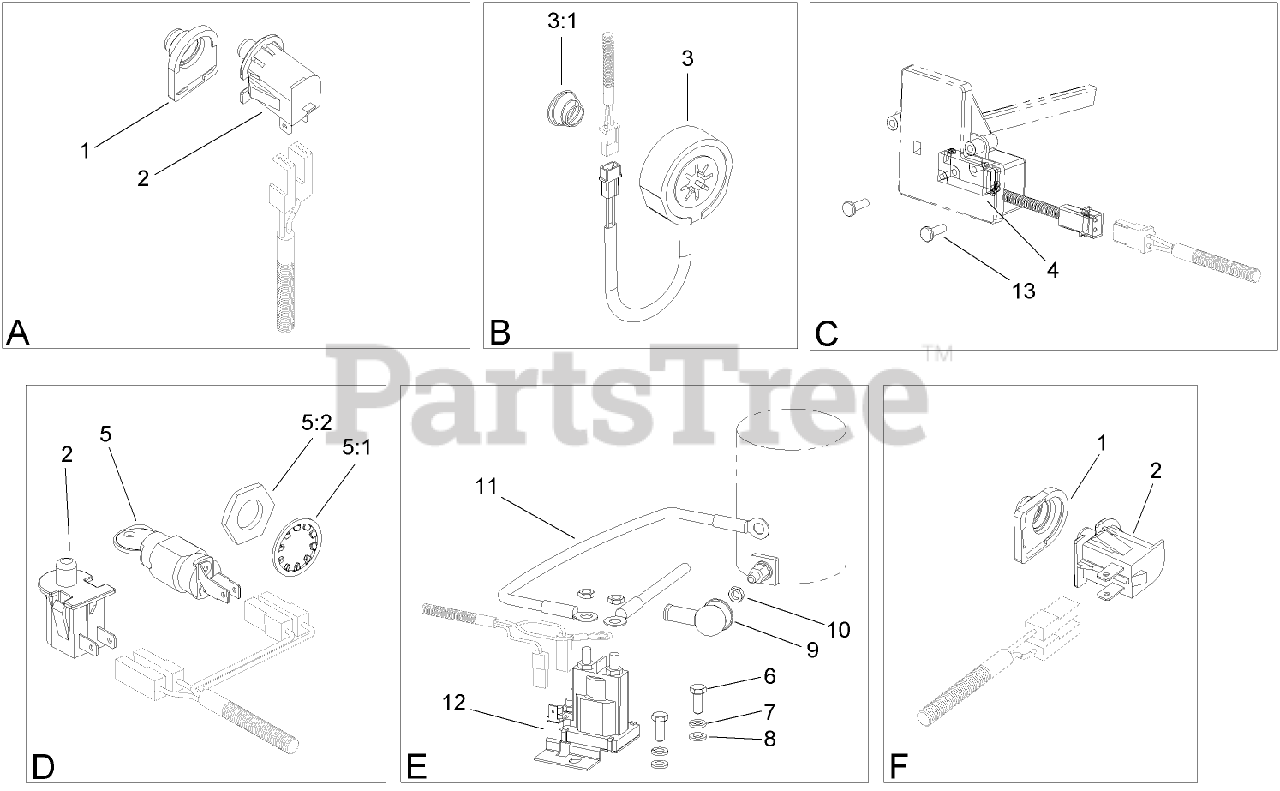 1
2
A

3:1
3
B

4
13
C

PartsTree™

2
5
5:2
5:1
D

11
10
9
6
7
8
12
E

1
2
F