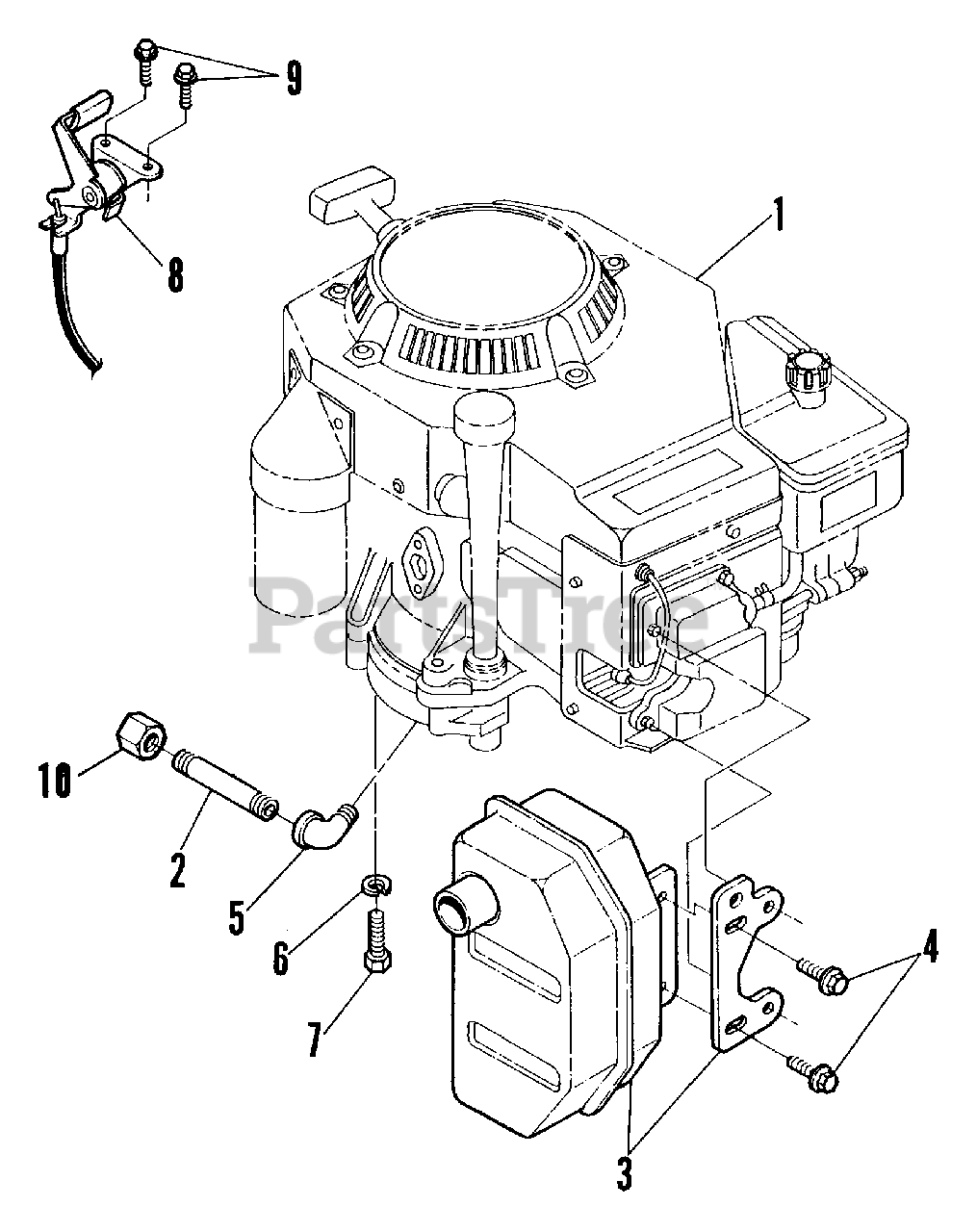 9
8
1
PartsTree
10
2
5
6
7
4
3