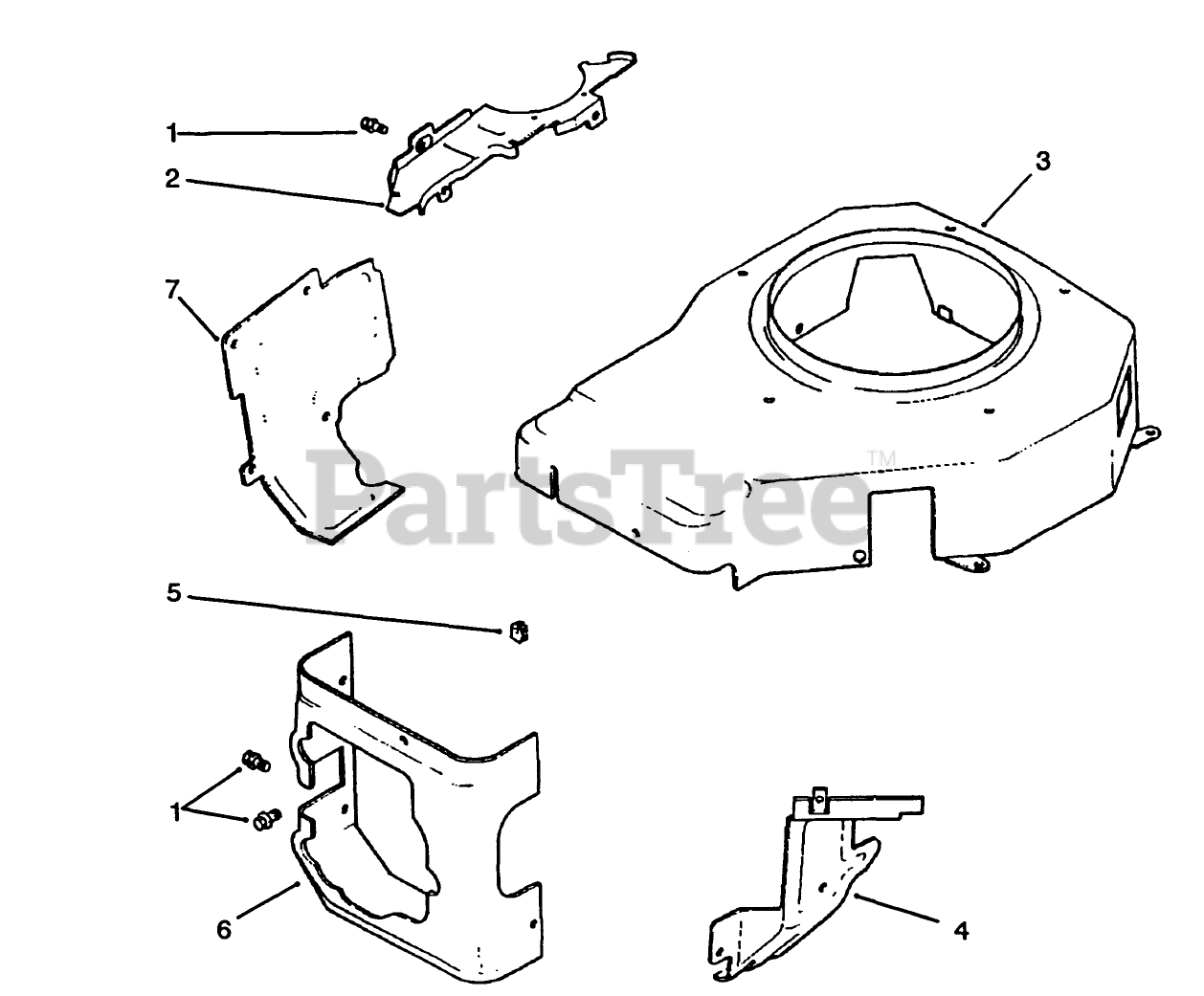 1
2
3
7
PartsTree™
5
1
6
4