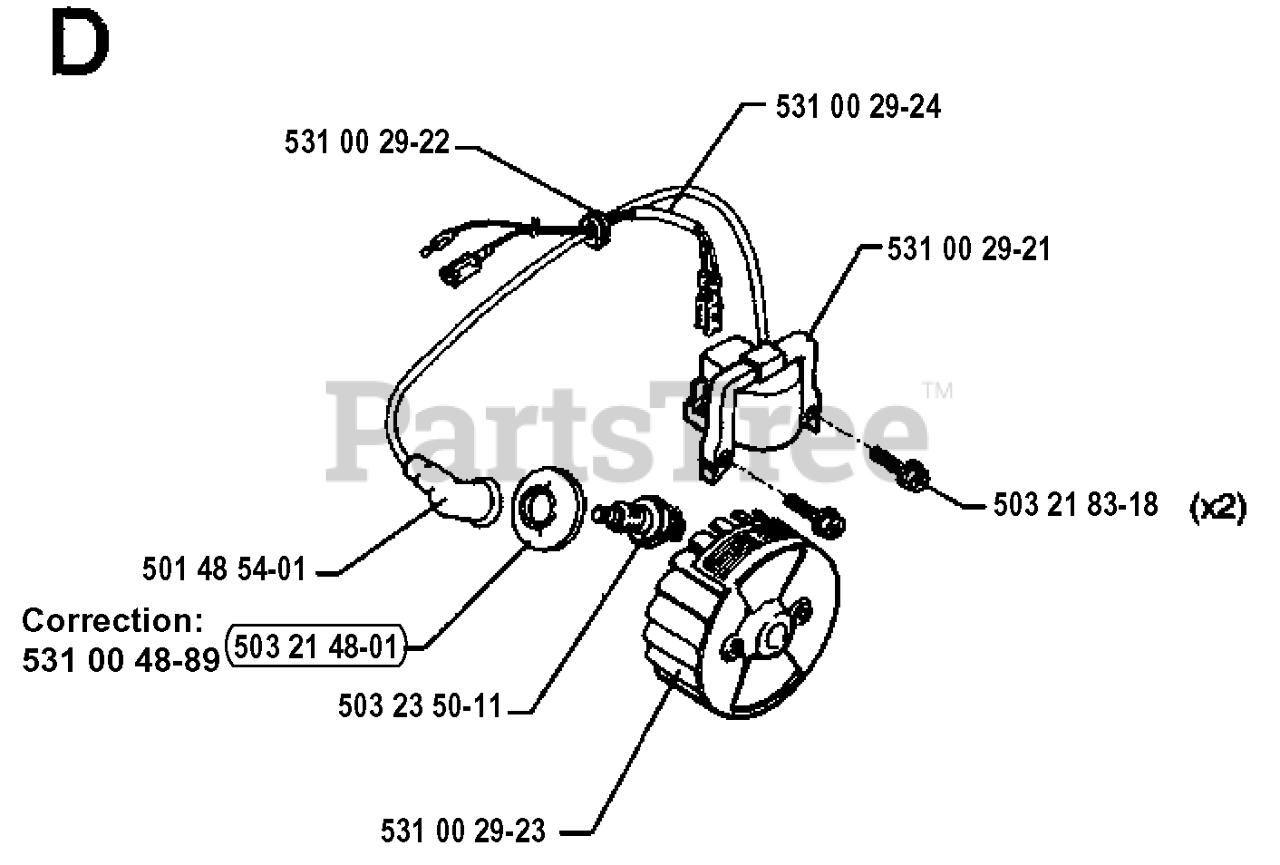 D

531 00 29-24

531 00 29-22

531 00 29-21

PartsTree™

503 21 83-18 (x2)

501 48 54-01

Correction:
531 00 48-89

503 21 48-01

503 23 50-11

531 00 29-23