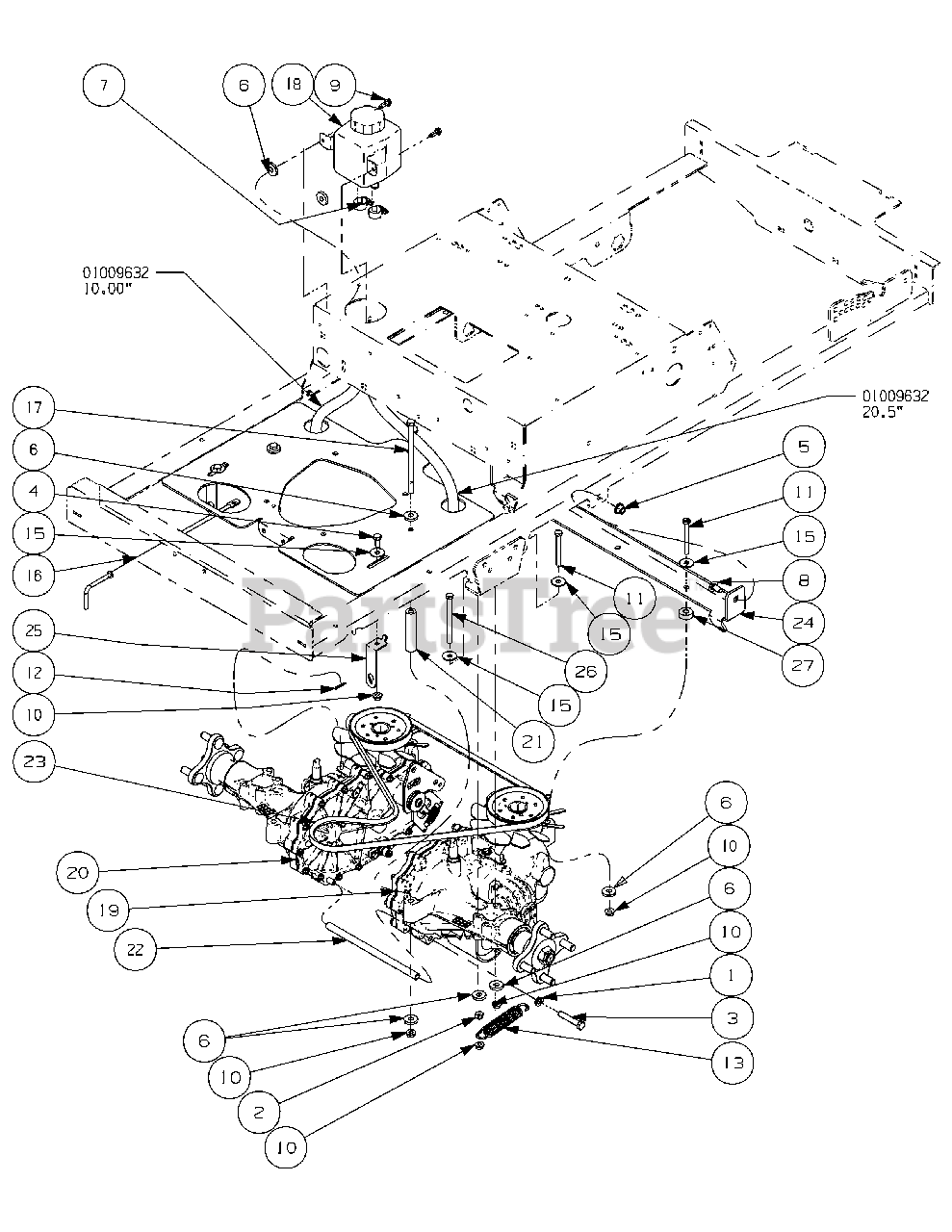 7
6
18
9
01009632
10.00"
01009632
20.5"
17
6
4
15
16
5
11
15
8
24
27
11
15
26
15
21
25
12
10
23
20
19
22
6
10
6
10
1
3
13
6
10
2
10
PartsTree