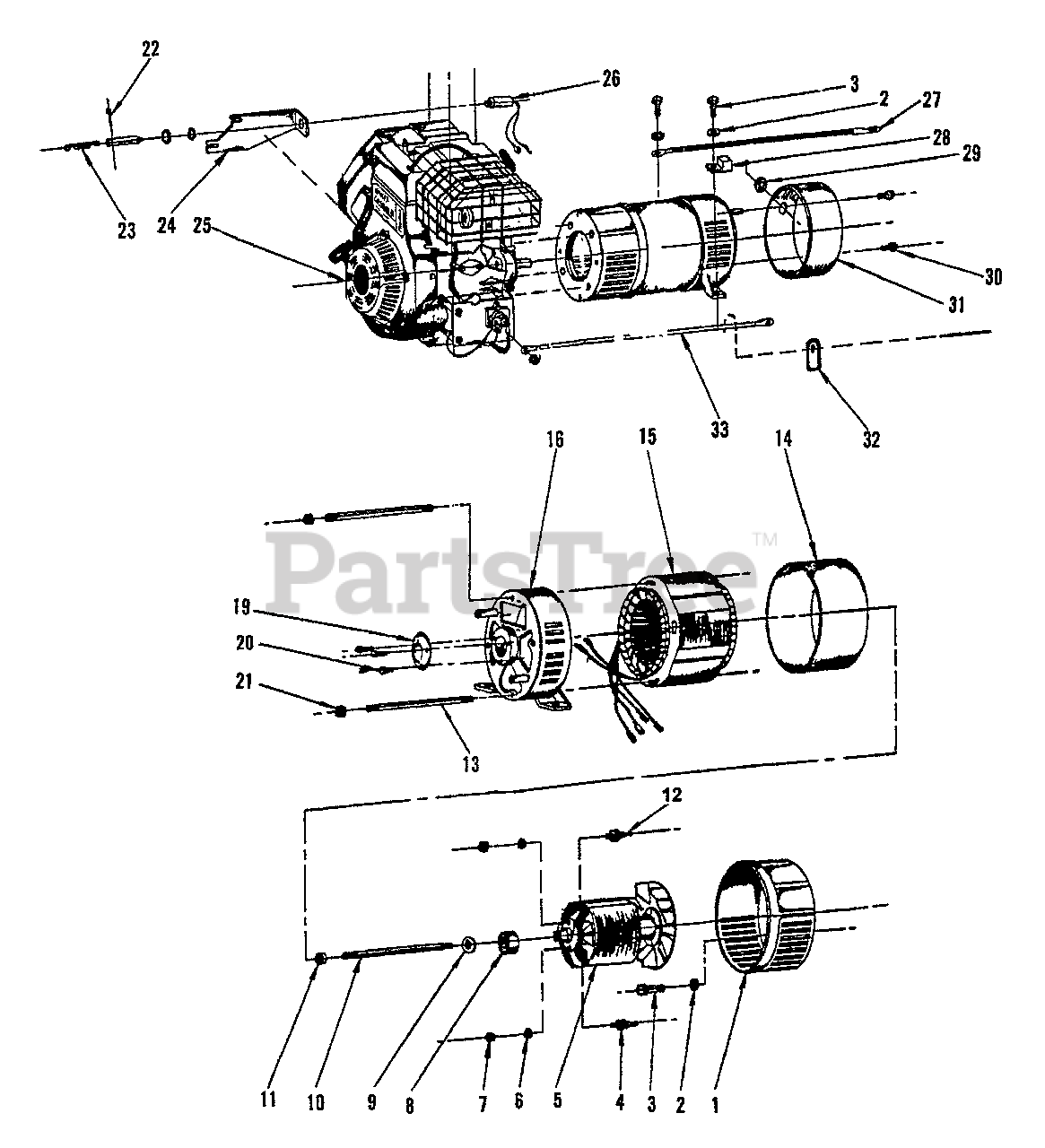 22
26
3
2
27
28
29
23
24
25
30
31
33
32
16
15
14
PartsTree™
19
20
21
13
12
11
10
9
8
7
6
5
4
3
2
1