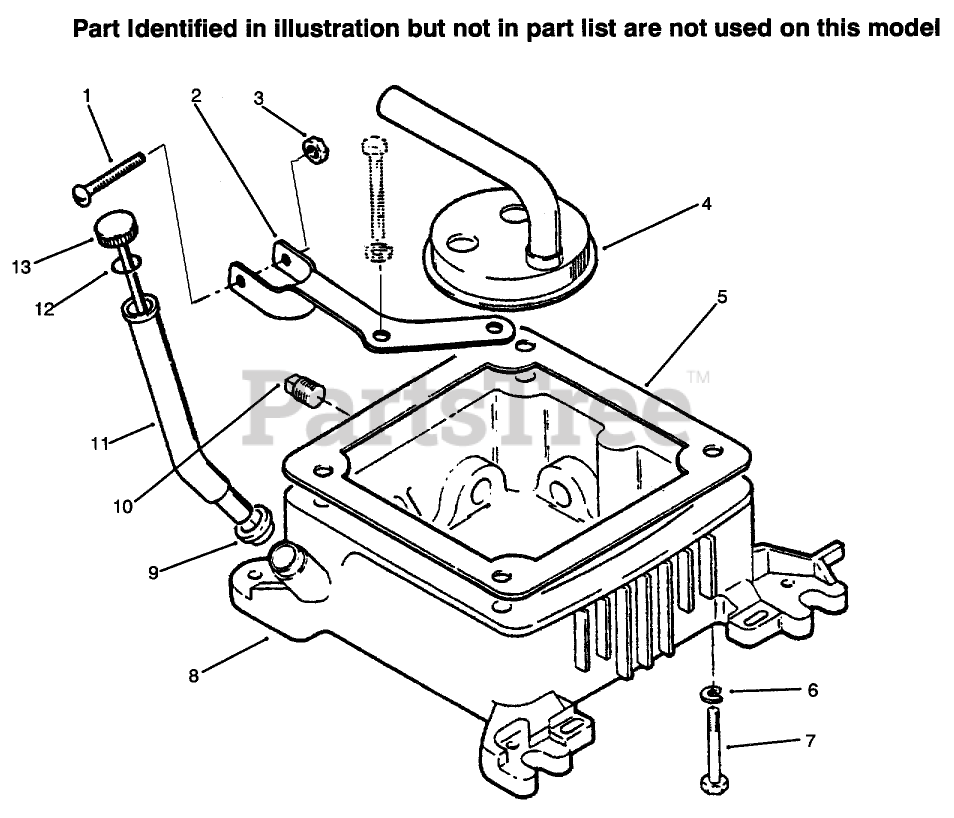 Part Identified in illustration but not in part list are not used on this model

1
2
3
4
13
12
5
PartsTree™
11
10
9
8
6
7