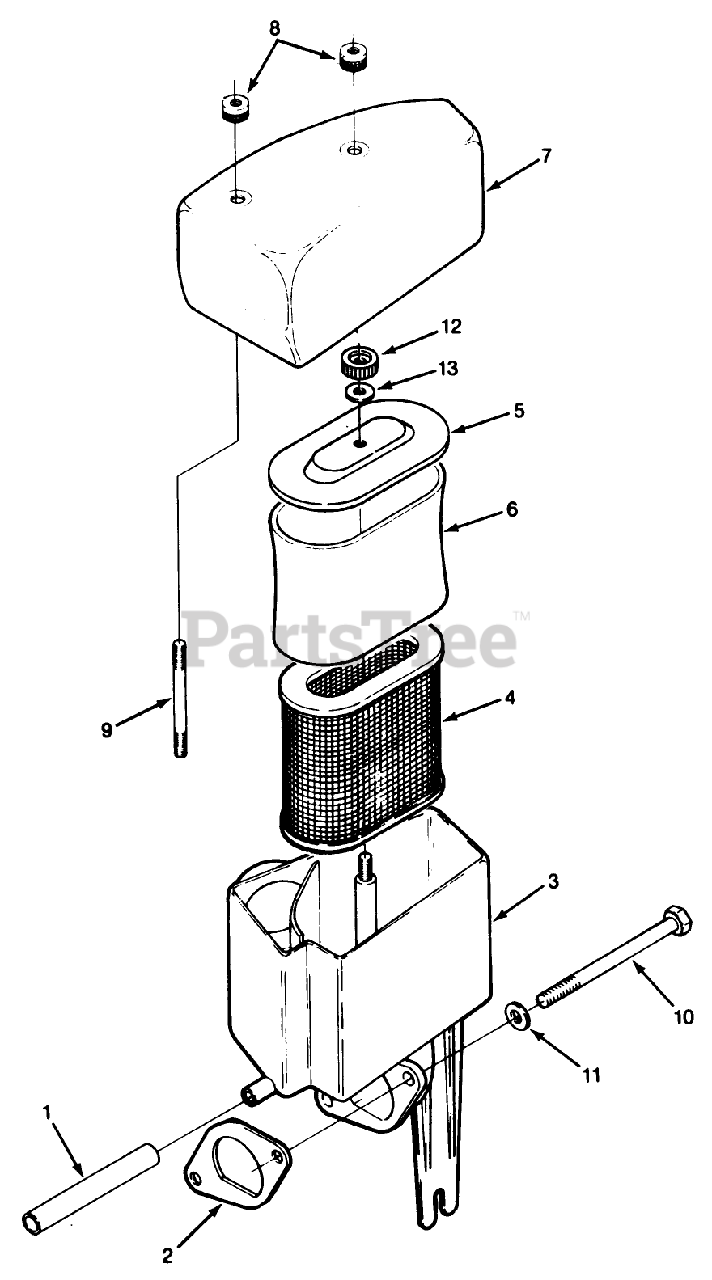 8
7
12
13
5
6
PartsTree™
9
4
3
10
11
1
2