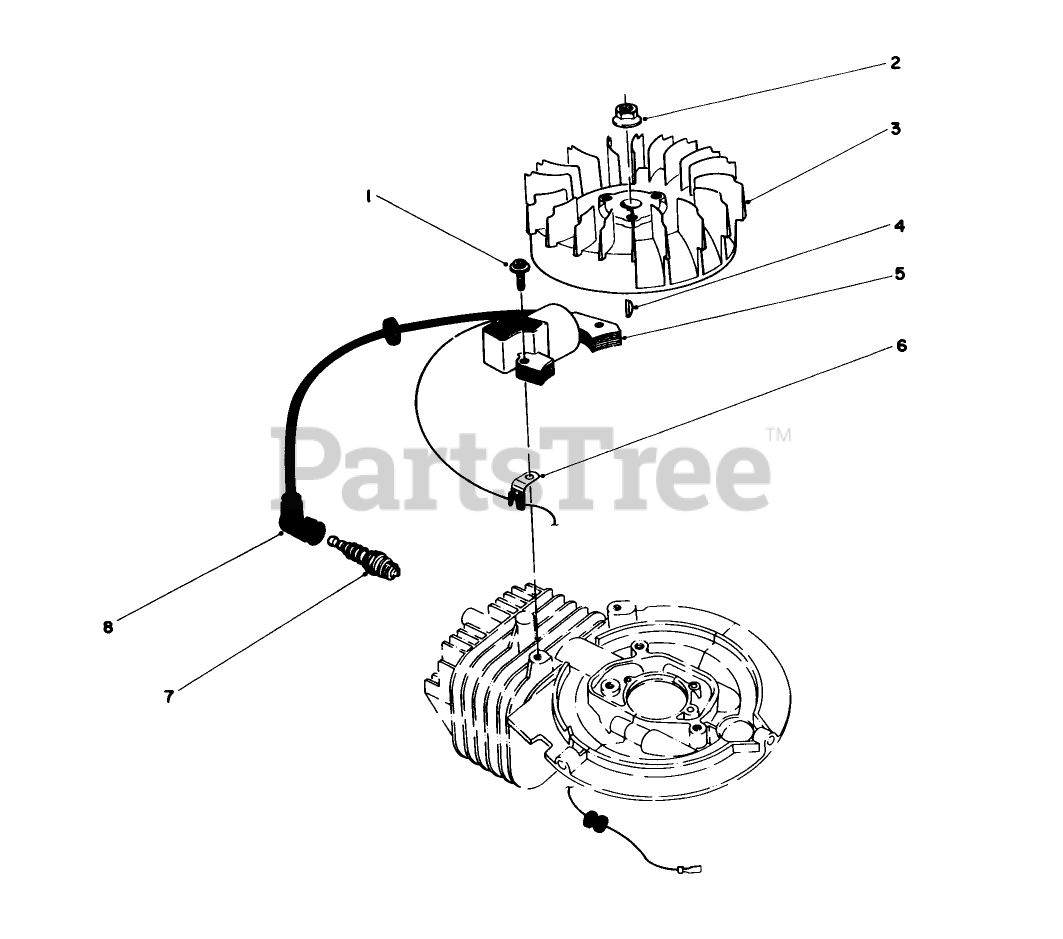 2
3
1
4
5
6
PartsTree™
8
7