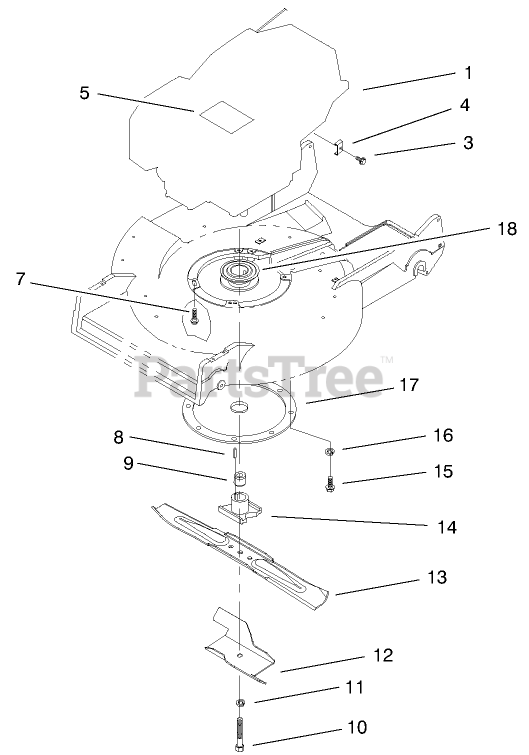 1
5
4
3
18
7
PartsTree™
17
8
16
9
15
14
13
12
11
10