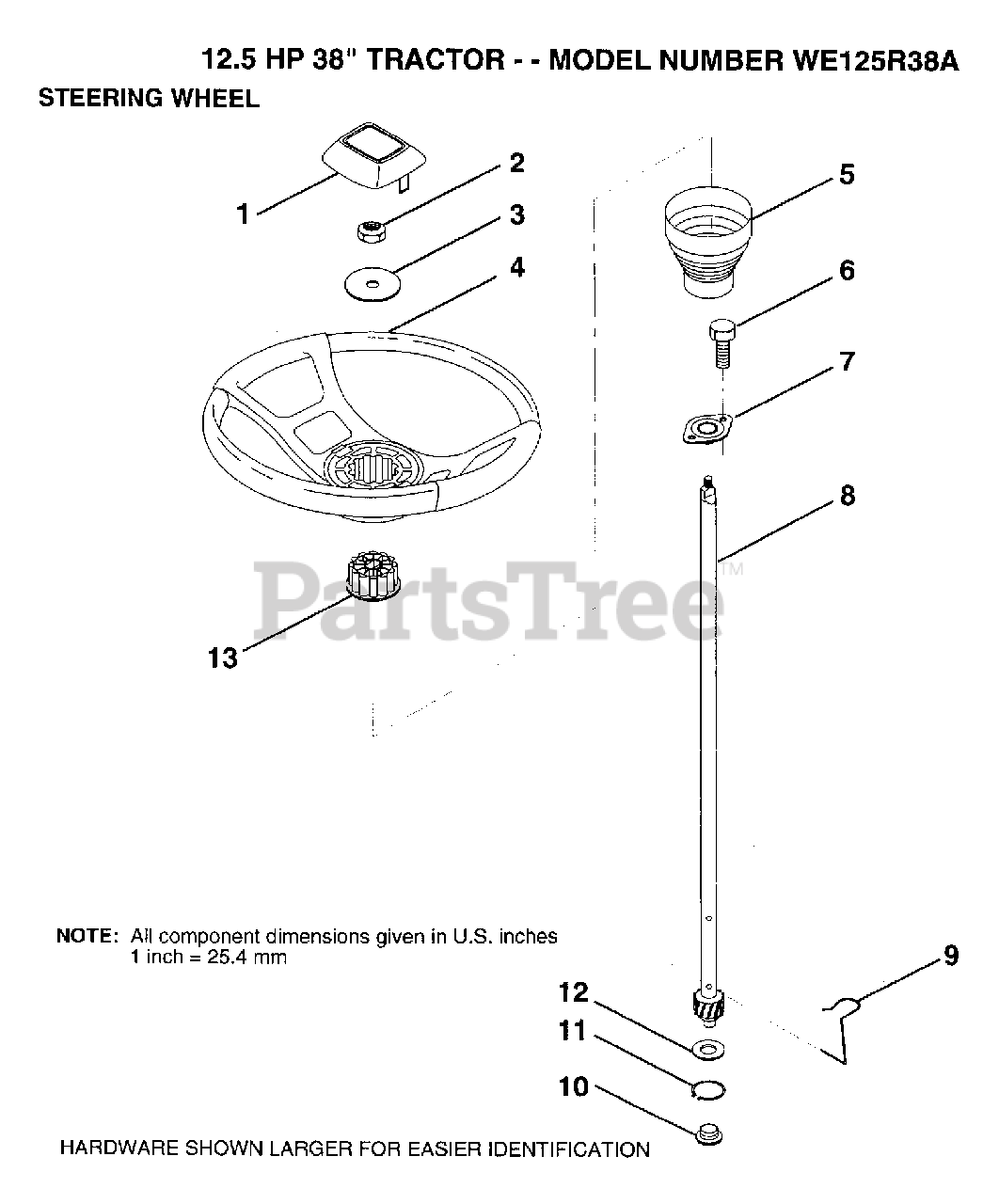 12.5 HP 38" TRACTOR - - MODEL NUMBER WE125R38A

STEERING WHEEL

1
2
3
4
5
6
7
8
13

PartsTree™

NOTE: All component dimensions given in U.S. inches
1 inch = 25.4 mm

9
12
11
10

HARDWARE SHOWN LARGER FOR EASIER IDENTIFICATION