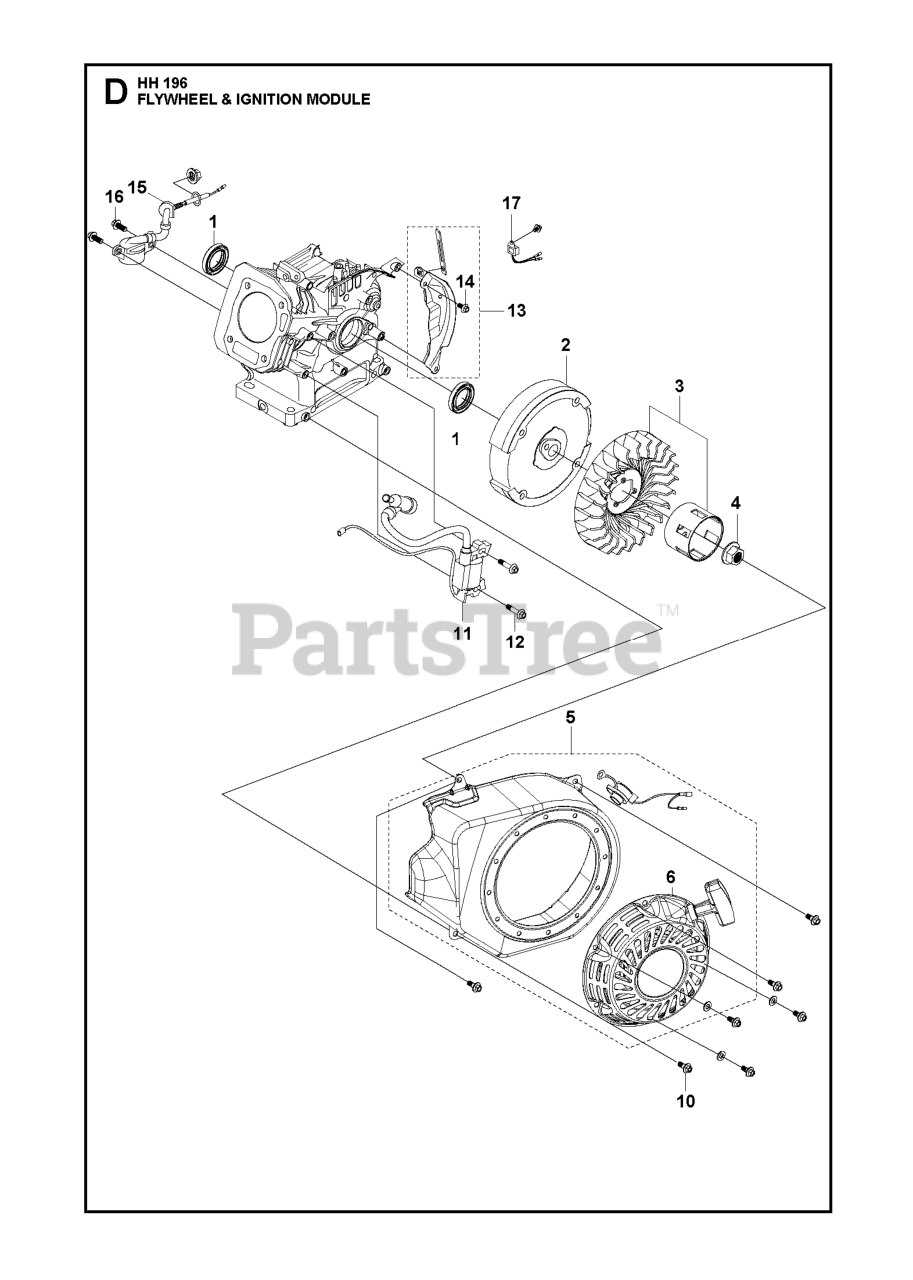 D HH 196
FLYWHEEL & IGNITION MODULE

16
15
1
17
14
13
2
3
1
4
11
12
PartsTree™
5
6
10