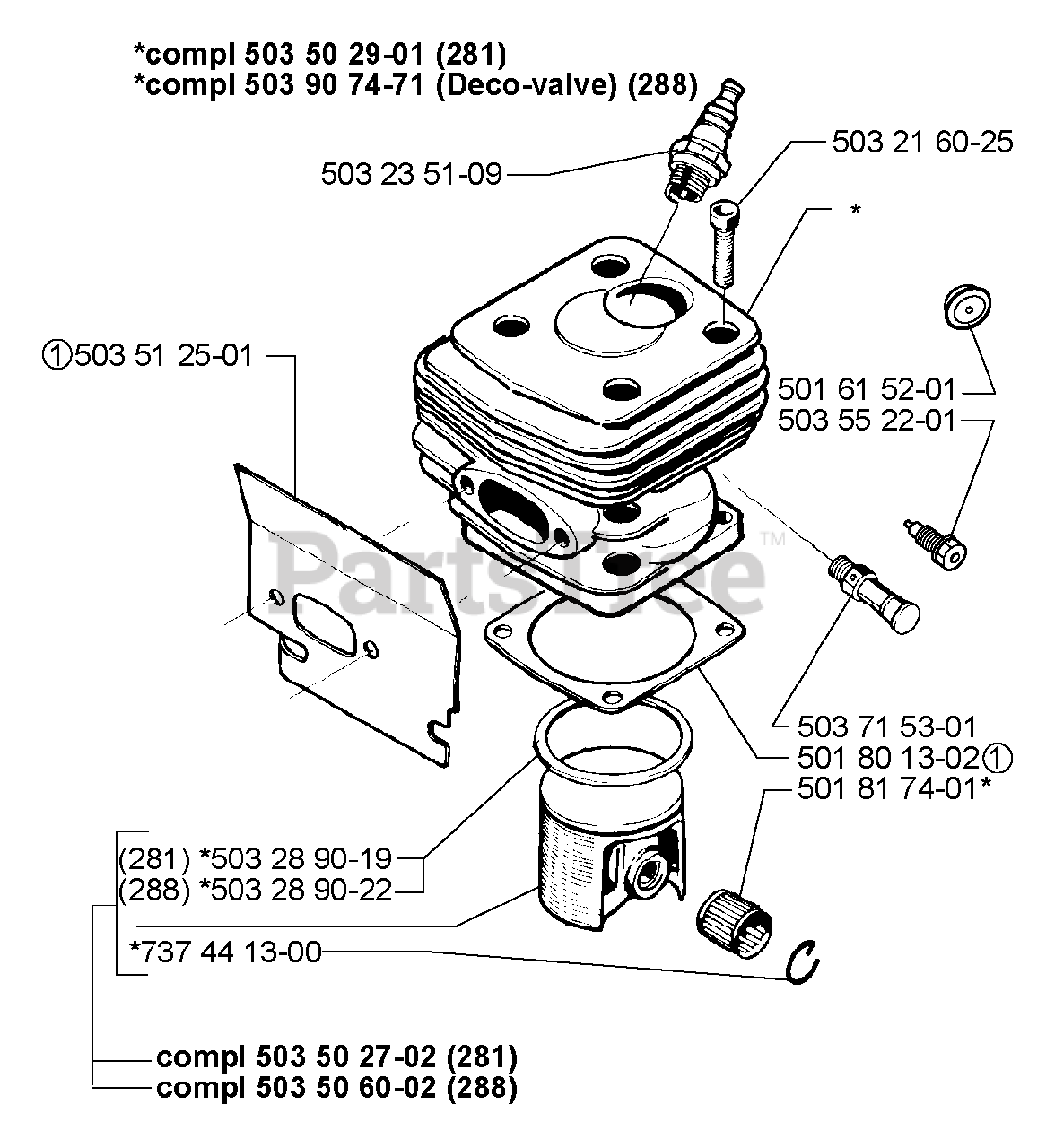 *compl 503 50 29-01 (281)
*compl 503 90 74-71 (Deco-valve) (288)

503 23 51-09

503 21 60-25

*

①503 51 25-01

501 61 52-01
503 55 22-01

PartsTree™

503 71 53-01
501 80 13-02①
501 81 74-01*

(281) *503 28 90-19
(288) *503 28 90-22

*737 44 13-00

compl 503 50 27-02 (281)
compl 503 50 60-02 (288)