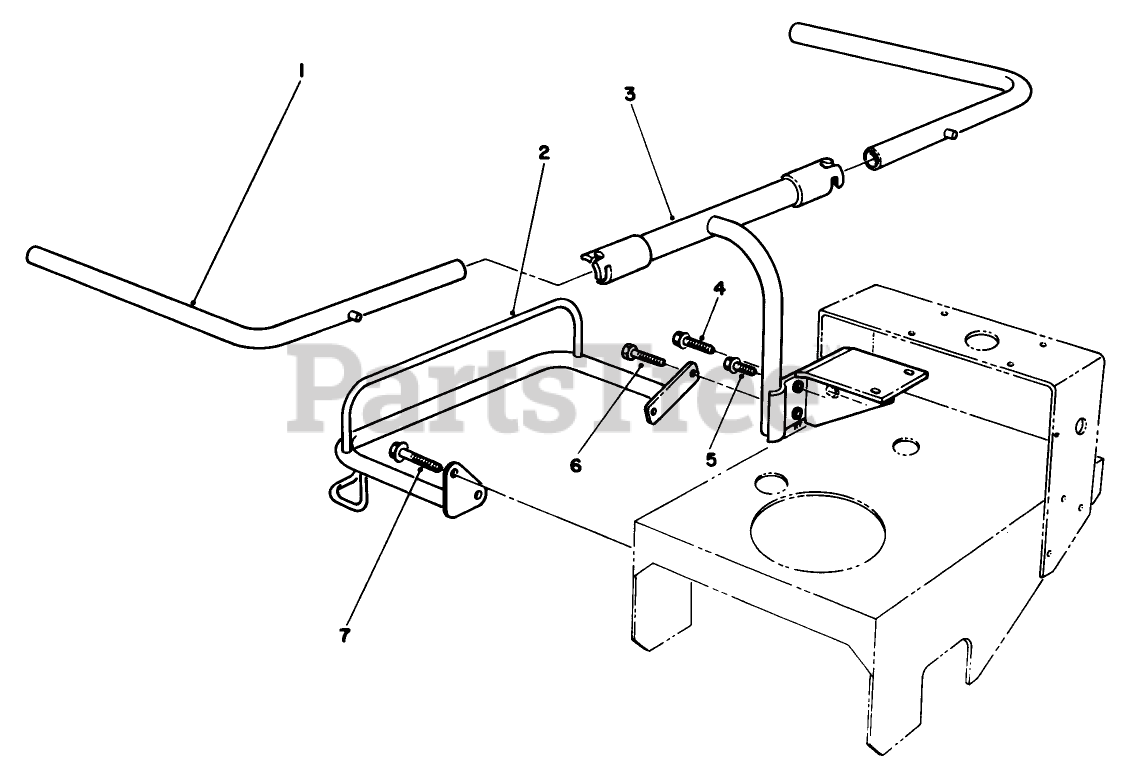 1
2
3
4
5
6
7
PartsTree