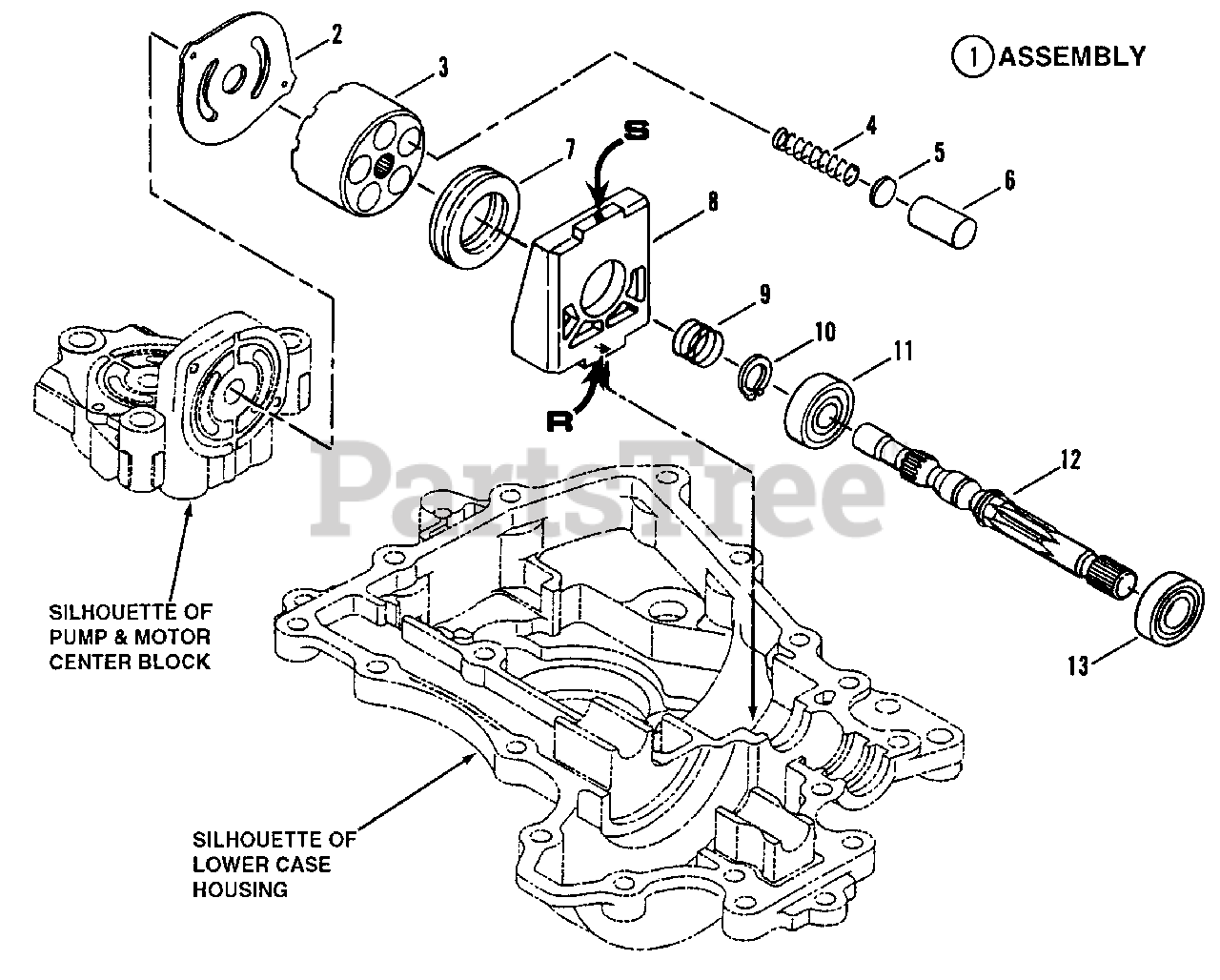 1 ASSEMBLY

2
3
4
5
6
7
S
8
9
10
11
R
12
13

PartsTree

SILHOUETTE OF PUMP & MOTOR CENTER BLOCK

SILHOUETTE OF LOWER CASE HOUSING