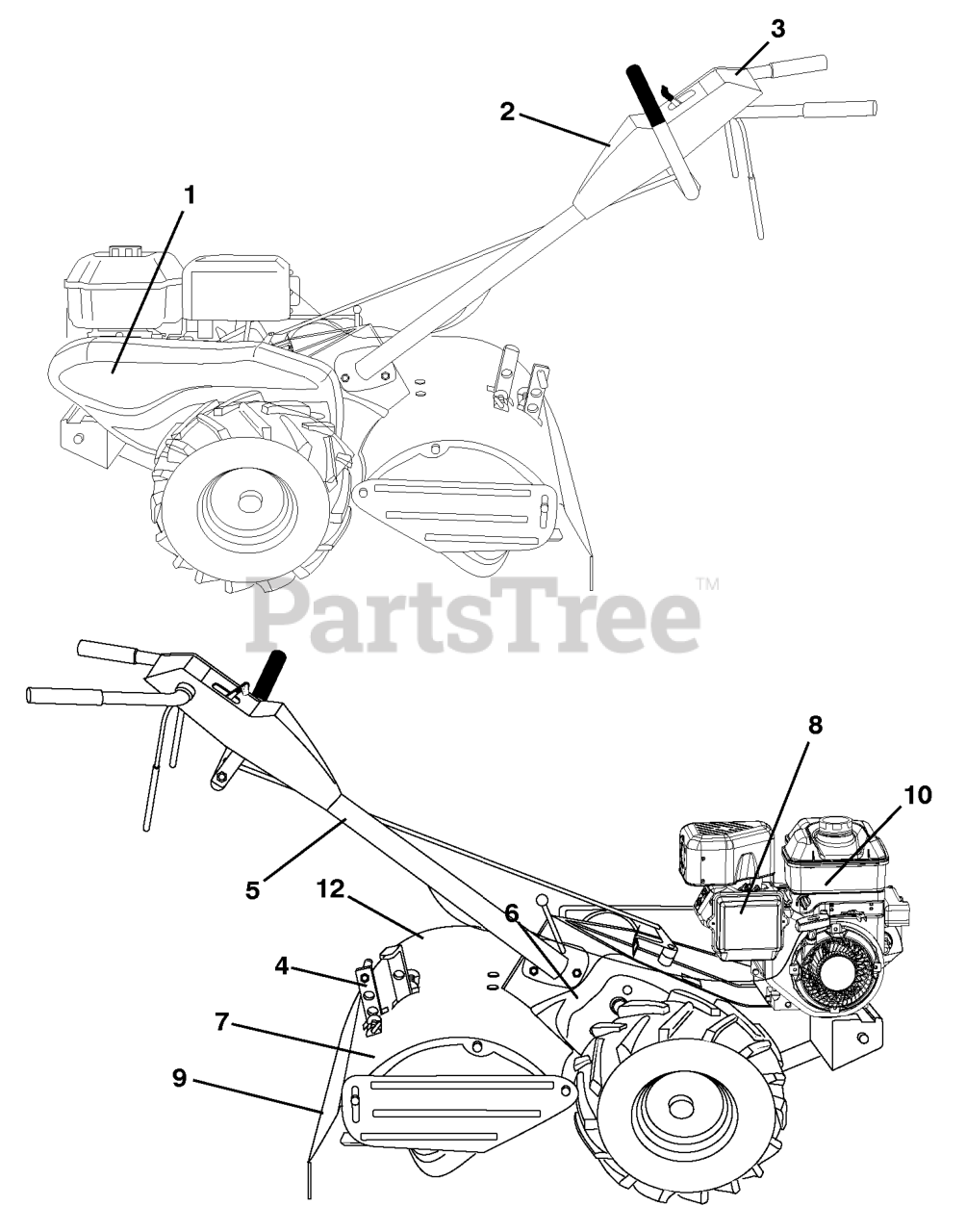 3
2
1
PartsTree™
8
10
5
12
6
4
7
9