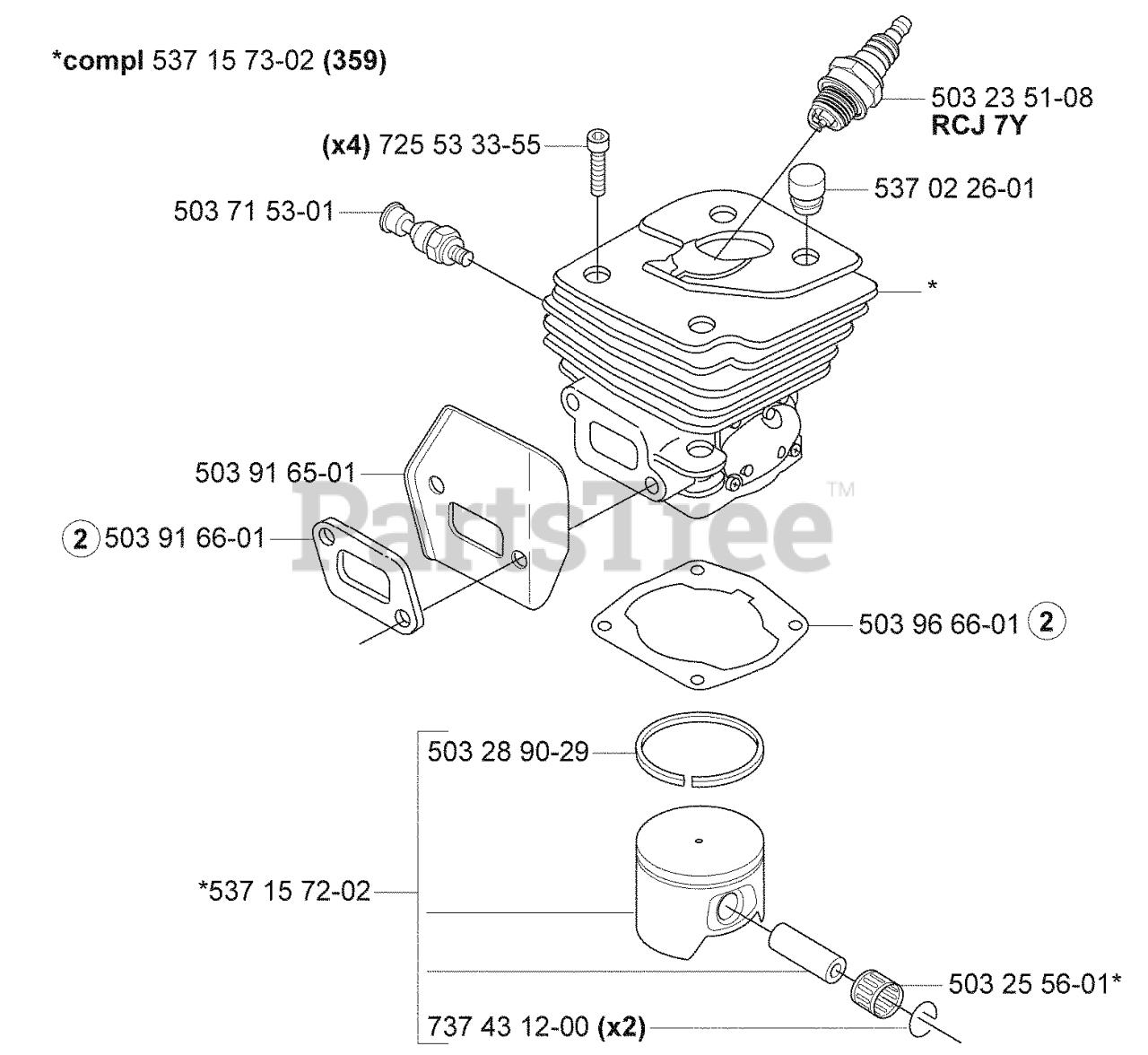 *compl 537 15 73-02 (359)

503 23 51-08
RCJ 7Y

(x4) 725 53 33-55

537 02 26-01

503 71 53-01

*

503 91 65-01

PartsTree™

2 503 91 66-01

503 96 66-01 2

503 28 90-29

*537 15 72-02

503 25 56-01*

737 43 12-00 (x2)