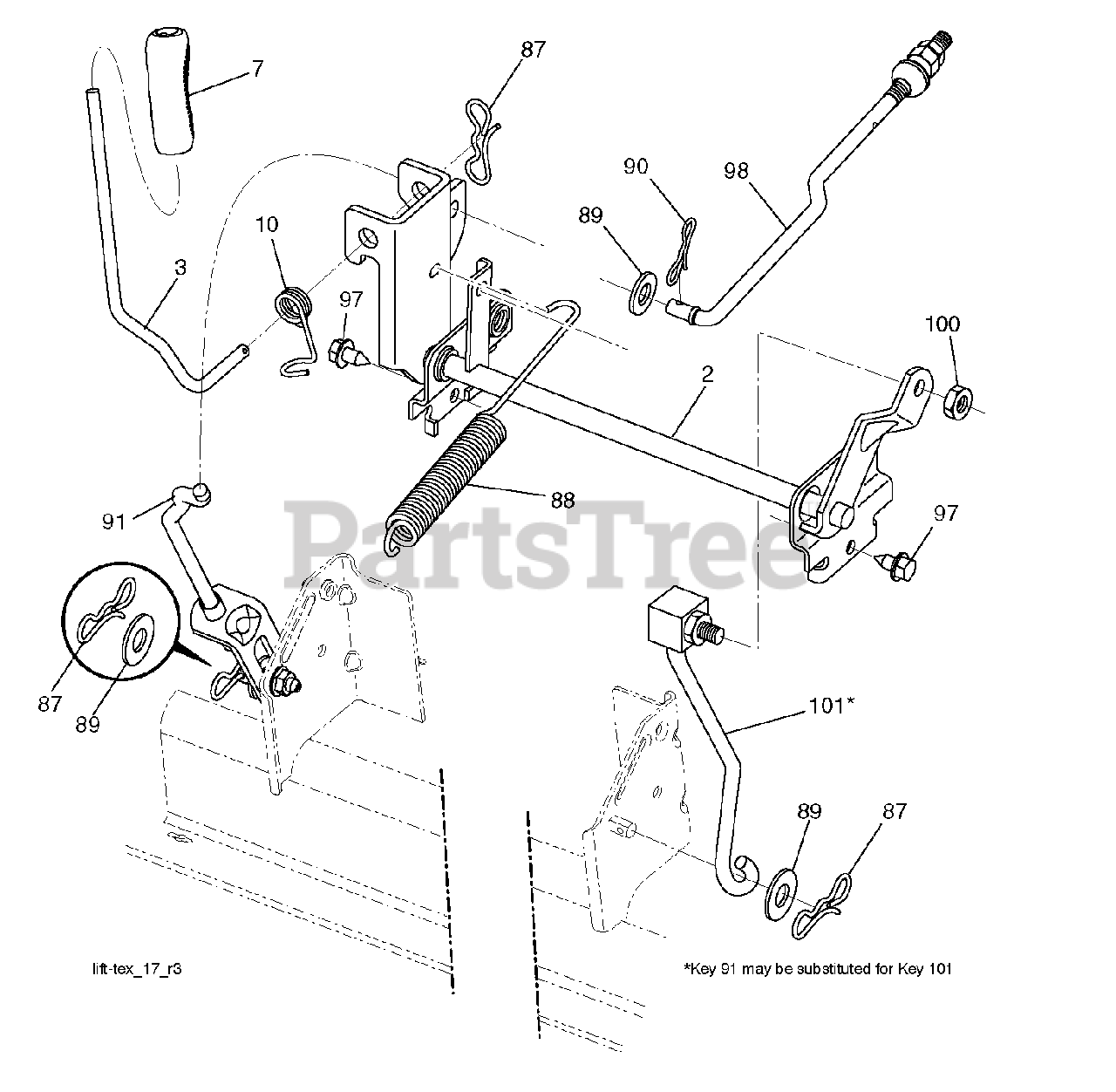 7

87

90

98

89

10

3

97

100

2

88

91

97

PartsTree

87

89

101*

89

87

lift-tex_17_r3

*Key 91 may be substituted for Key 101