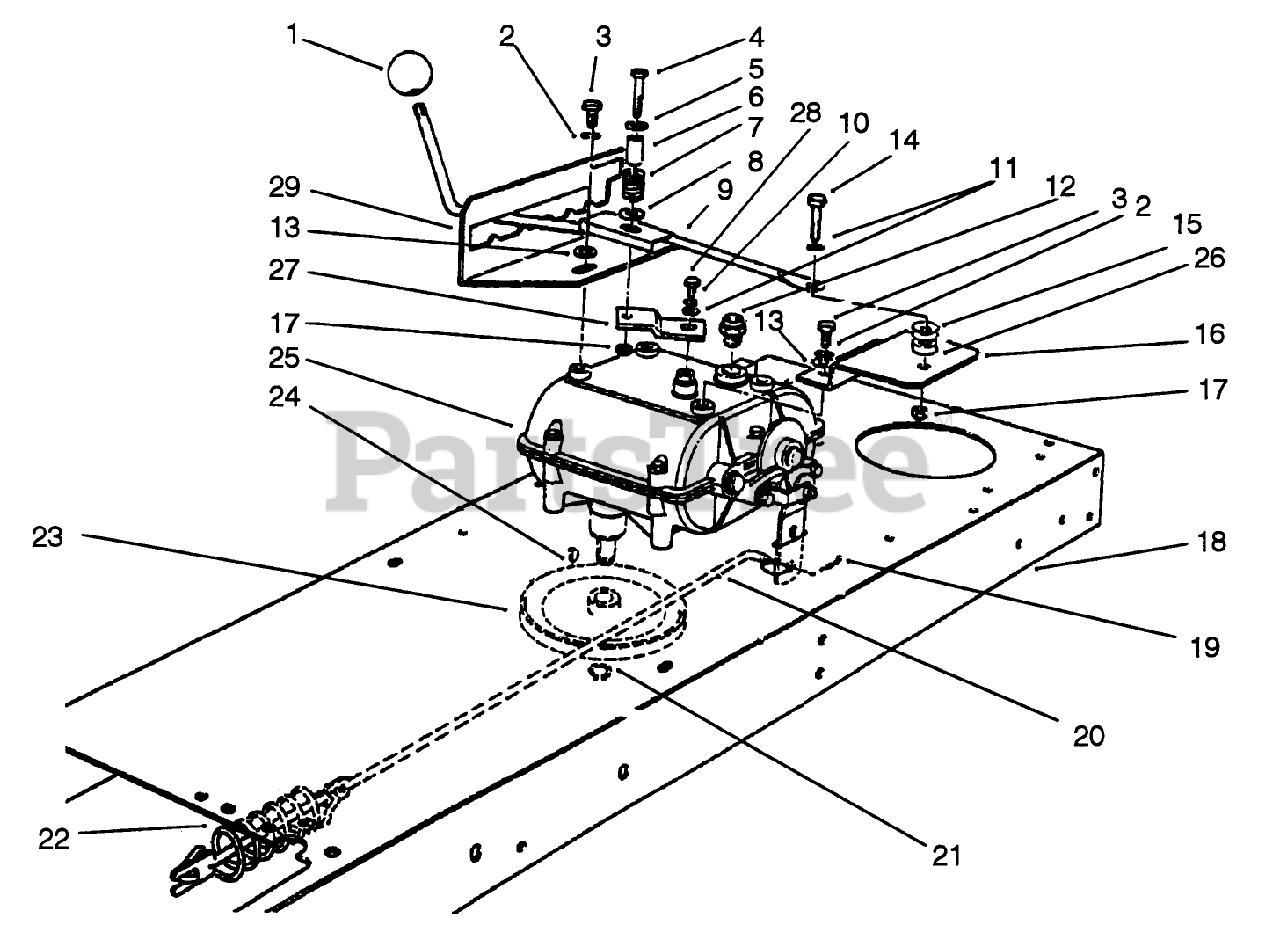 1
2
3
4
5
6
7
8
9
28
10
14
11
12
3
2
15
26
29
13
27
17
25
24
13
16
17
PartsTree
23
18
19
20
21
22