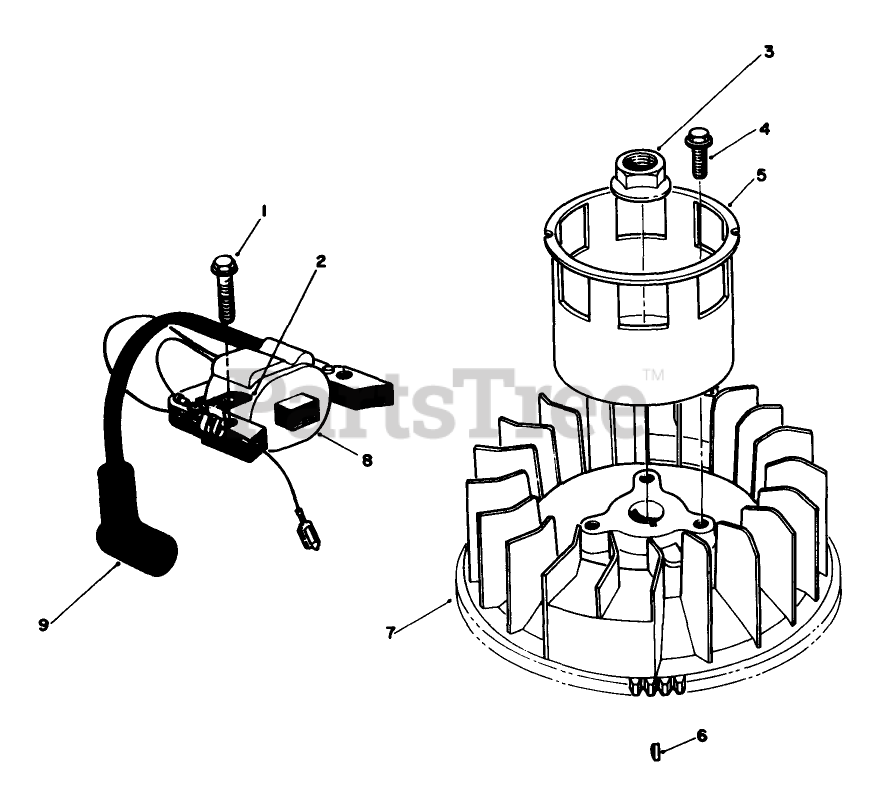 3
4
5
1
2
PartsTree™
8
9
7
6