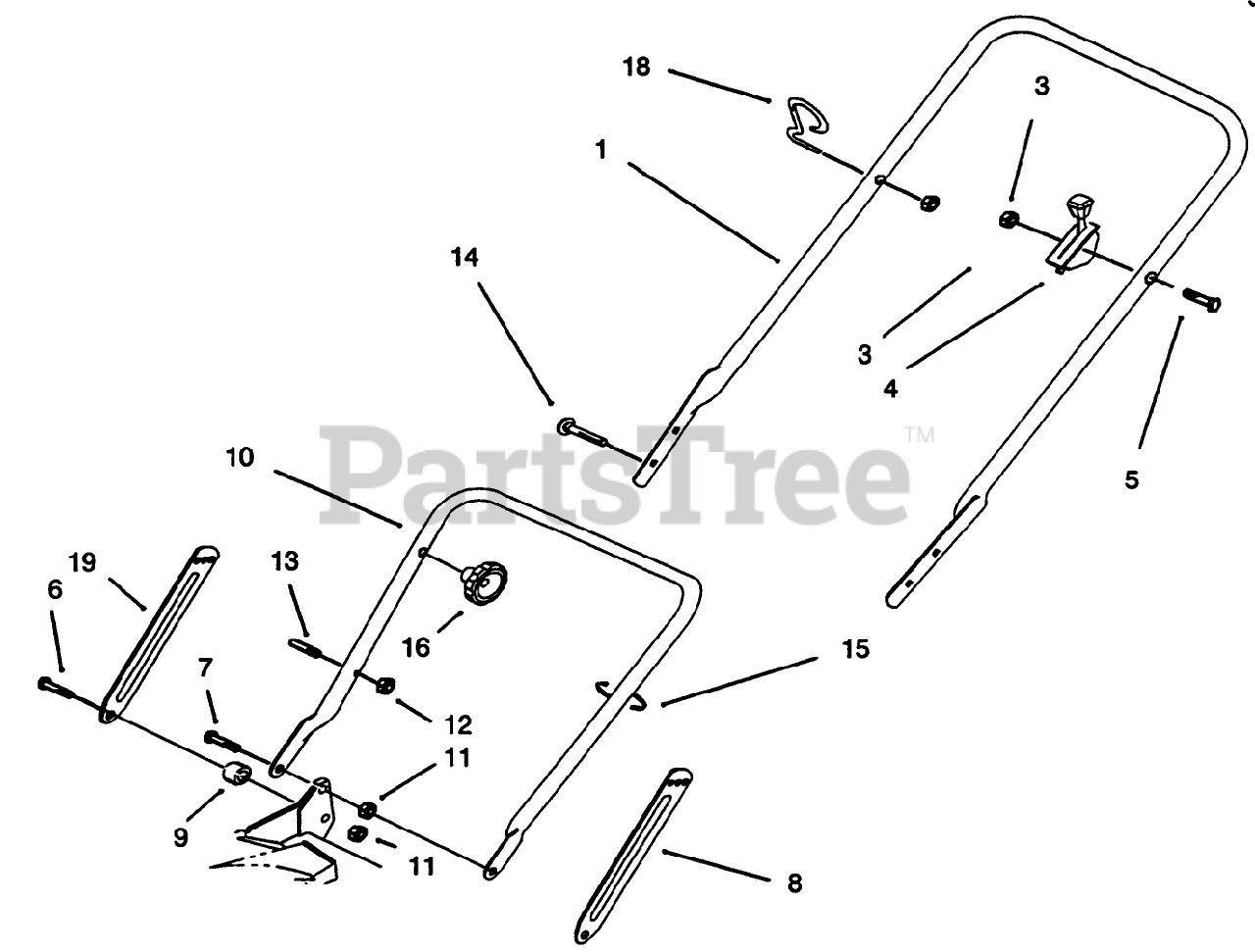 18
3
1
14
3
4
5
PartsTree™
10
19
13
6
16
15
7
12
11
9
11
8