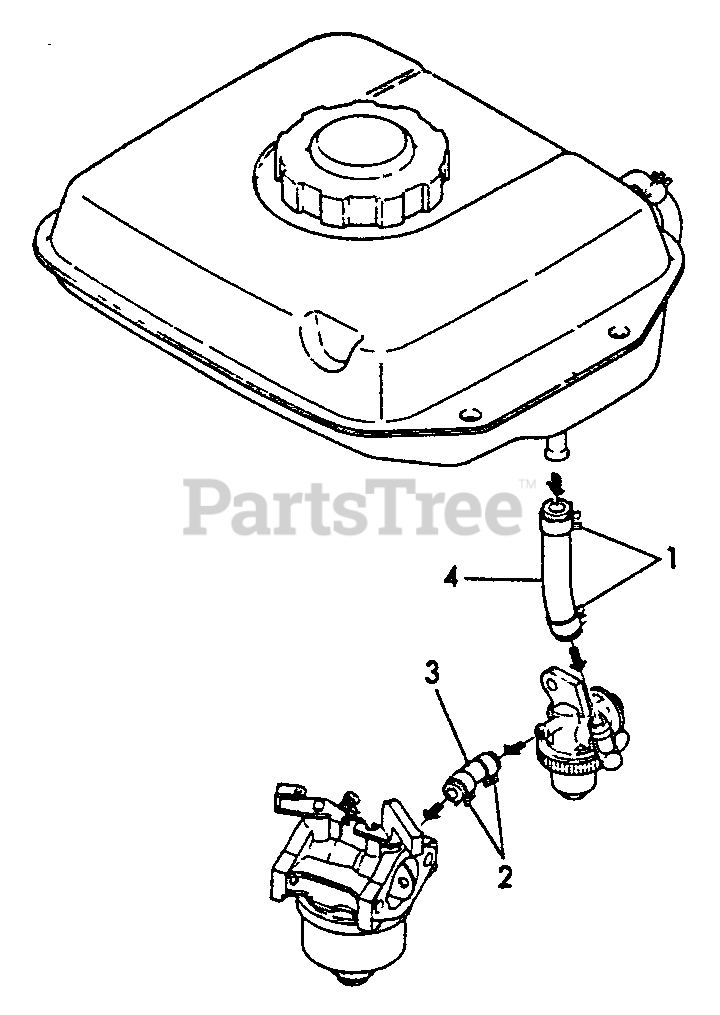 PartsTree™

1
4
3
2