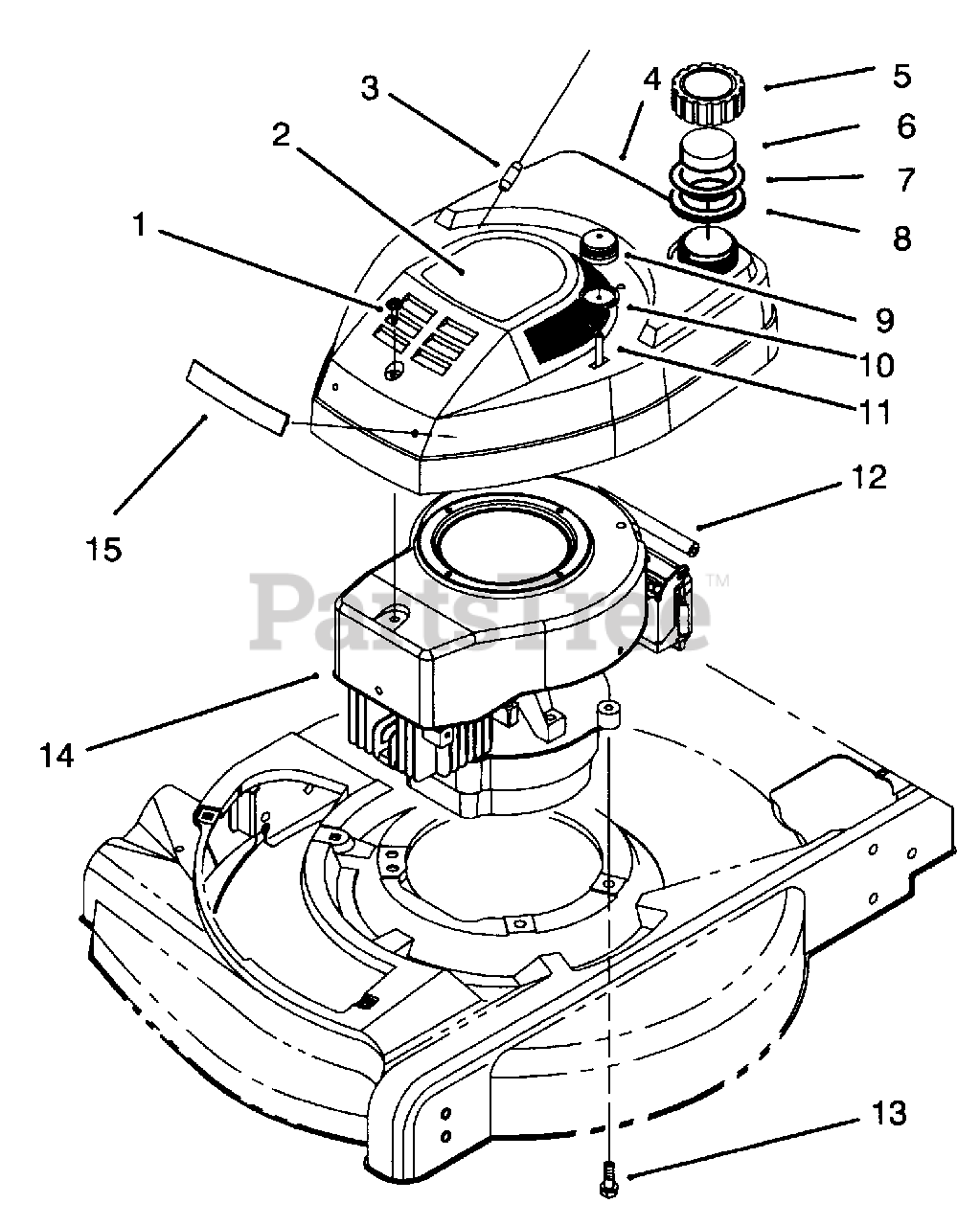 3
4
5
2
6
7
1
8
9
10
11
15
12
PartsTree™
14
13