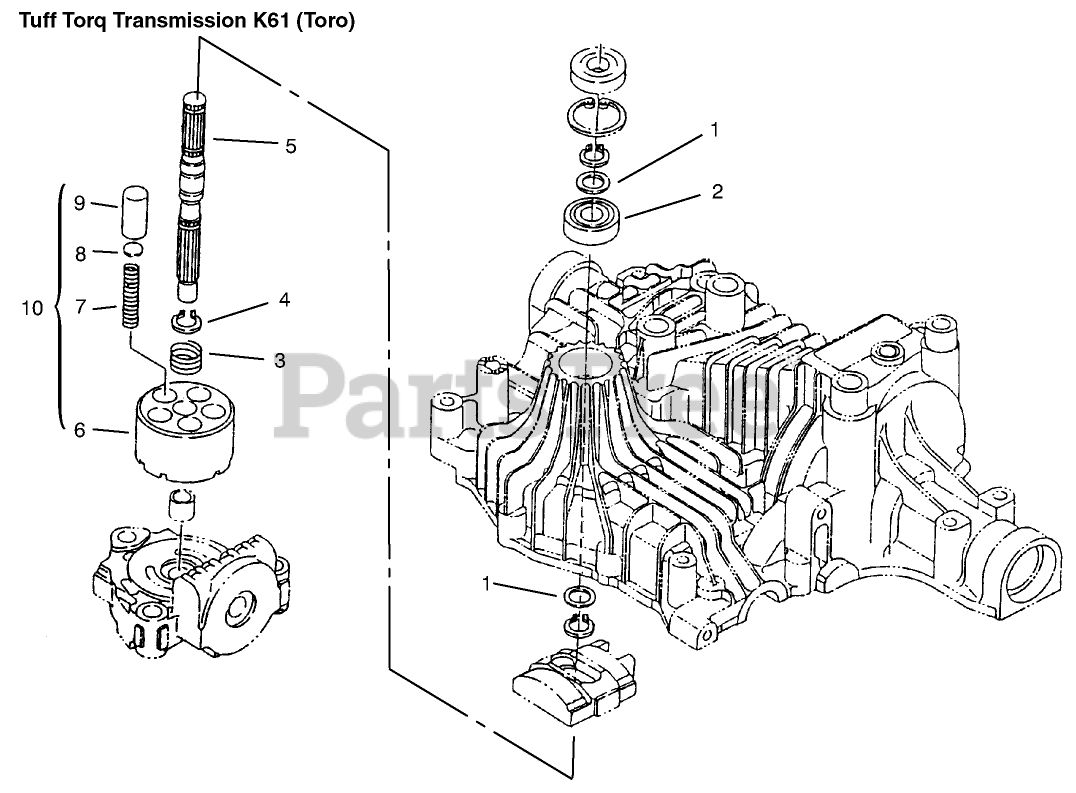 Tuff Torq Transmission K61 (Toro)

5

9

8

10

7

4

3

6

1

2

1

PartsTree