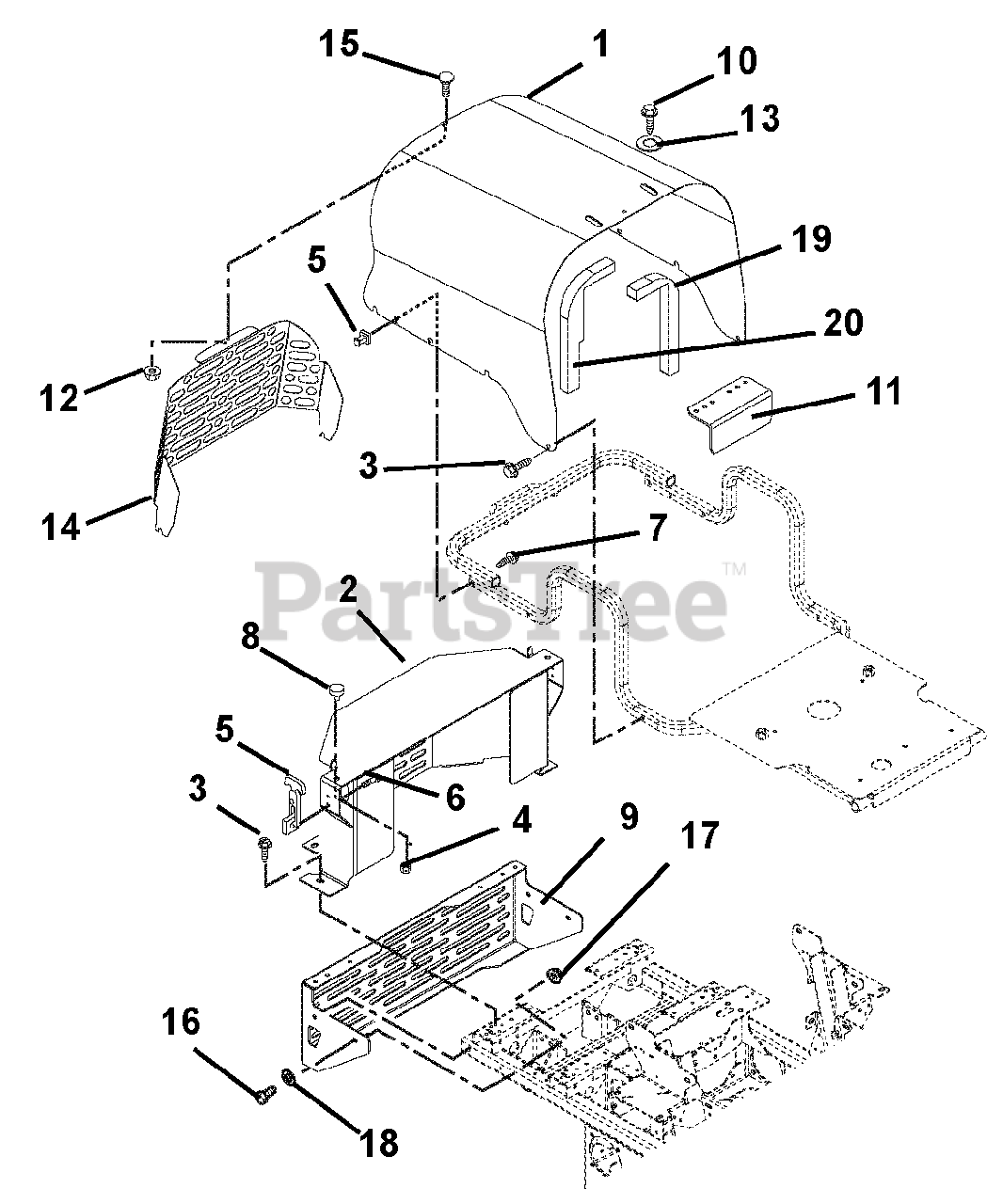 15
1
10
13
19
5
20
12
11
3
14
7
PartsTree™
2
8
5
6
3
4
9
17
16
18