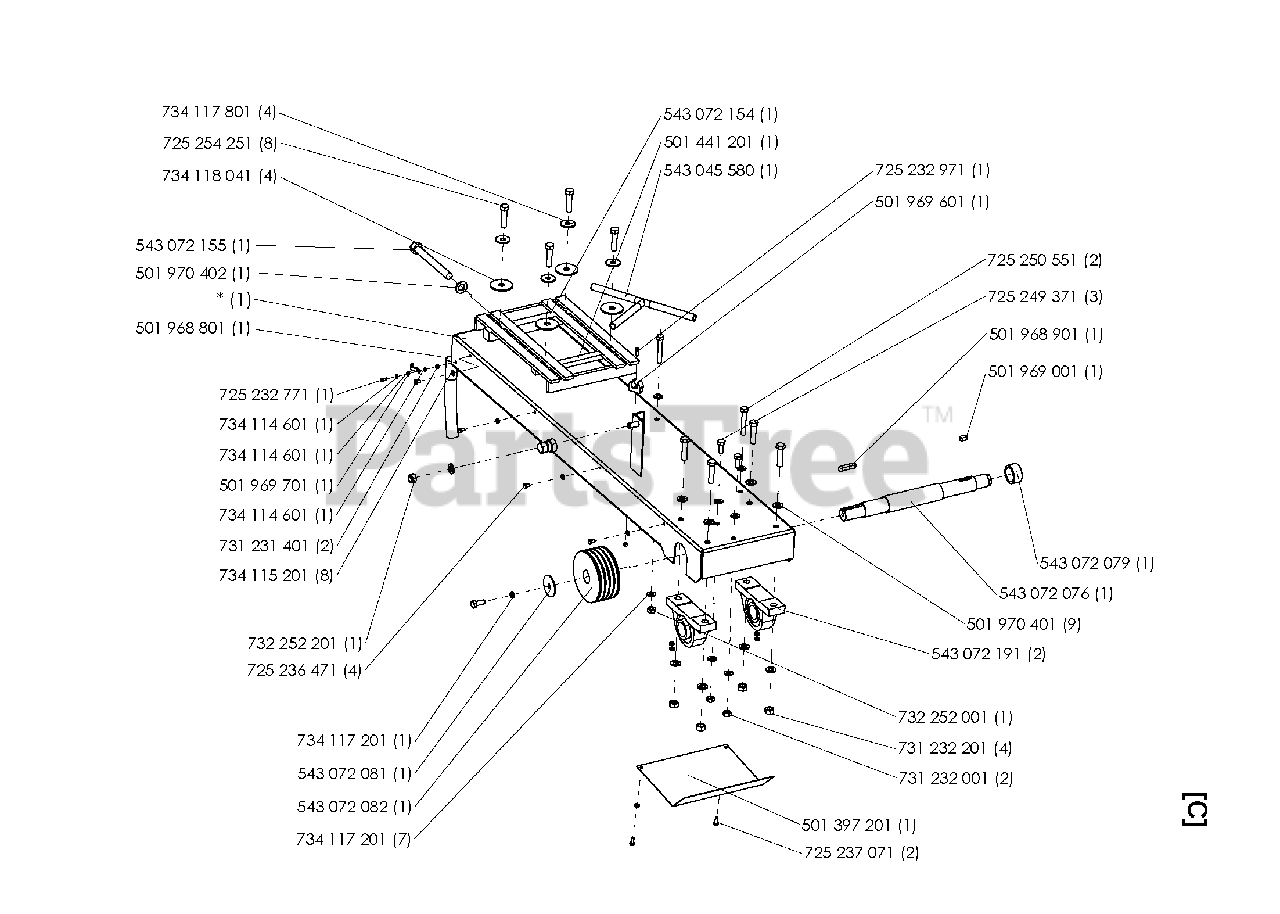 734 117 801 (4)
725 254 251 (8)
734 118 041 (4)
543 072 155 (1)
501 970 402 (1)
* (1)
501 968 801 (1)
725 232 771 (1)
734 114 601 (1)
734 114 601 (1)
501 969 701 (1)
734 114 601 (1)
731 231 401 (2)
734 115 201 (8)
732 252 201 (1)
725 236 471 (4)
734 117 201 (1)
543 072 081 (1)
543 072 082 (1)
734 117 201 (7)
543 072 154 (1)
501 441 201 (1)
543 045 580 (1)
725 232 971 (1)
501 969 601 (1)
725 250 551 (2)
725 249 371 (3)
501 968 901 (1)
501 969 001 (1)
543 072 079 (1)
543 072 076 (1)
501 970 401 (9)
543 072 191 (2)
732 252 001 (1)
731 232 201 (4)
731 232 001 (2)
501 397 201 (1)
725 237 071 (2)
PartsTree™
[C]