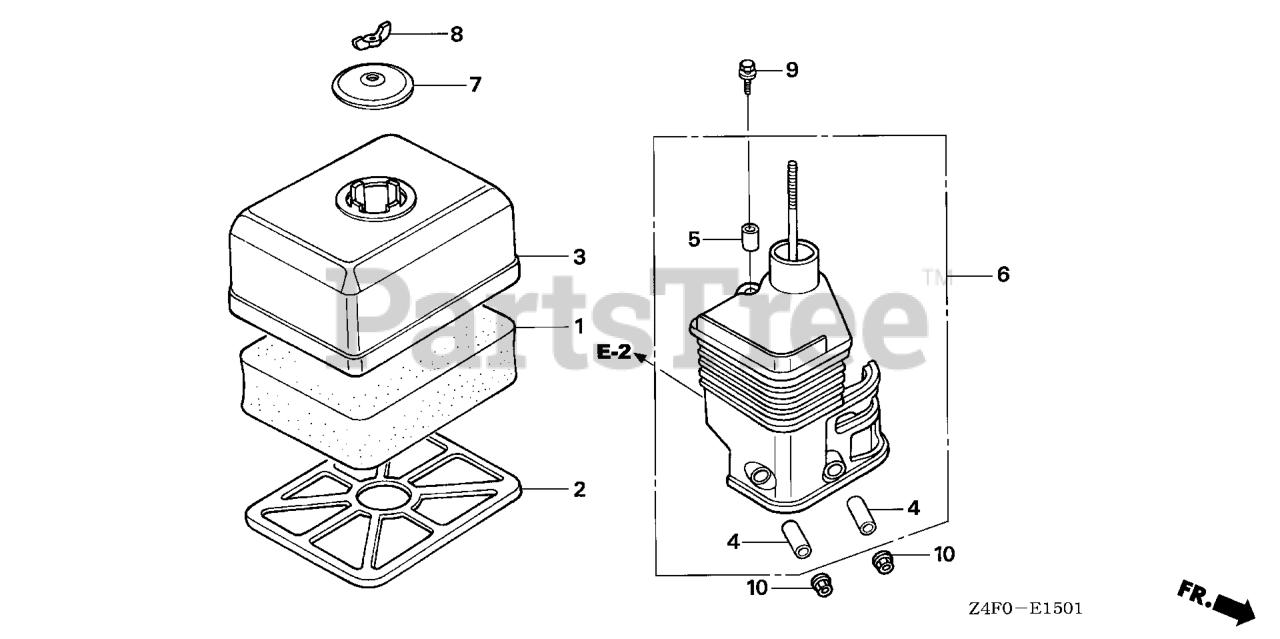 8
7
9
3
5
6
PartsTree™
1
E-2
2
4
4
10
10
Z4F0—E1501
FR.