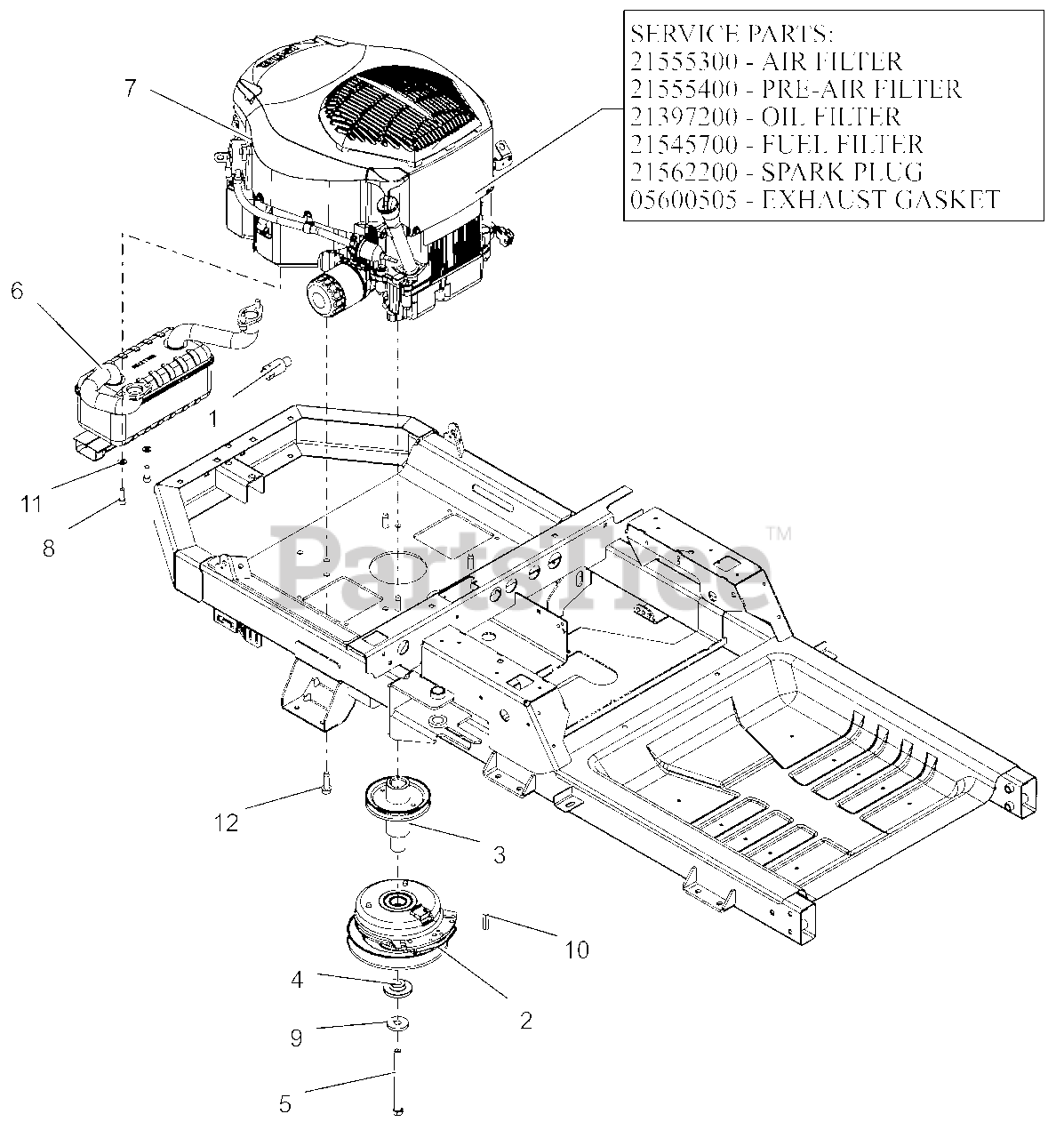 SERVICE PARTS:
21555300 - AIR FILTER
21555400 - PRE-AIR FILTER
21397200 - OIL FILTER
21545700 - FUEL FILTER
21562200 - SPARK PLUG
05600505 - EXHAUST GASKET

7

6

1

11

8

PartsTree™

12

3

10

4

2

9

5