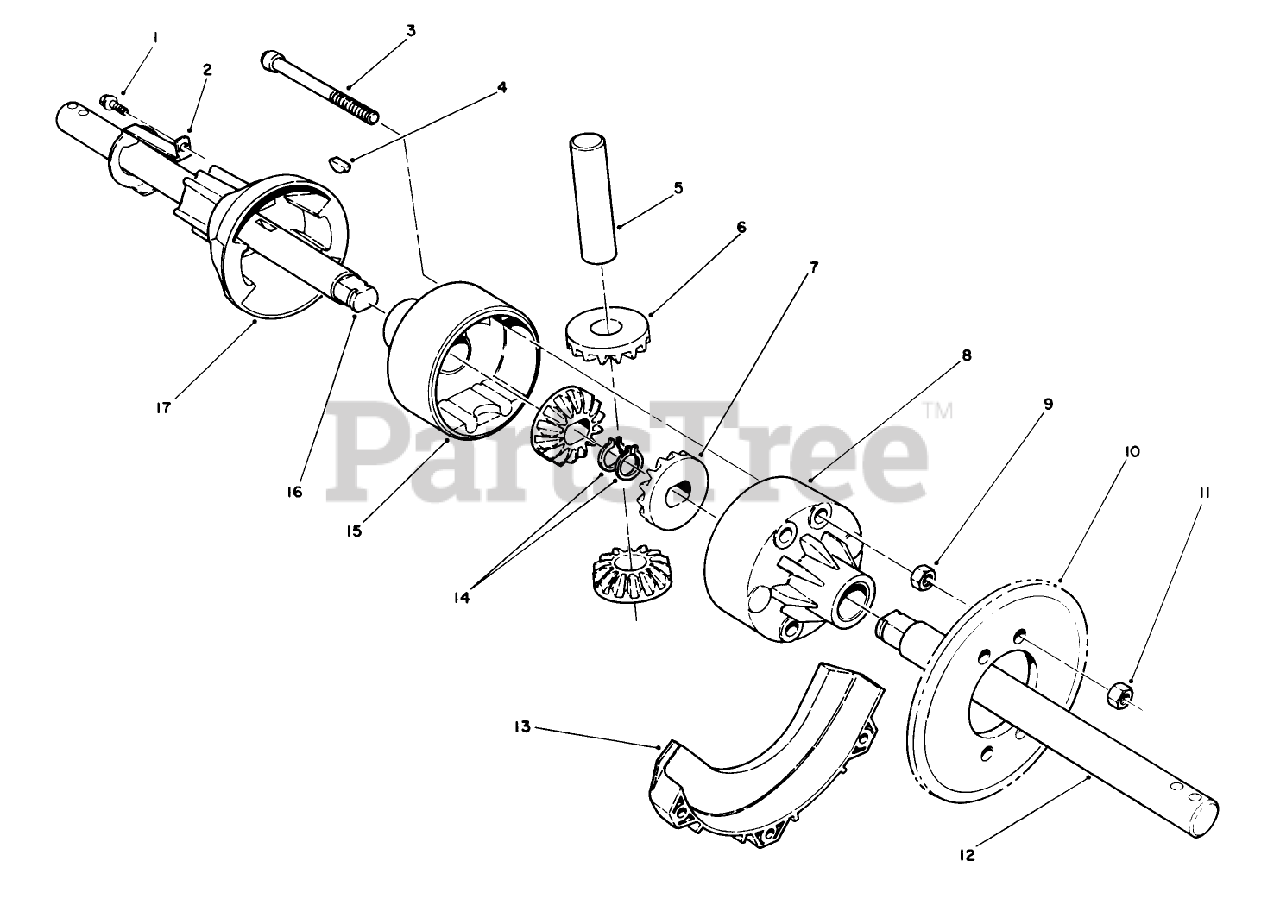 1
2
3
4
5
6
7
8
9
10
11
17
16
15
14
13
12
PartsTree™