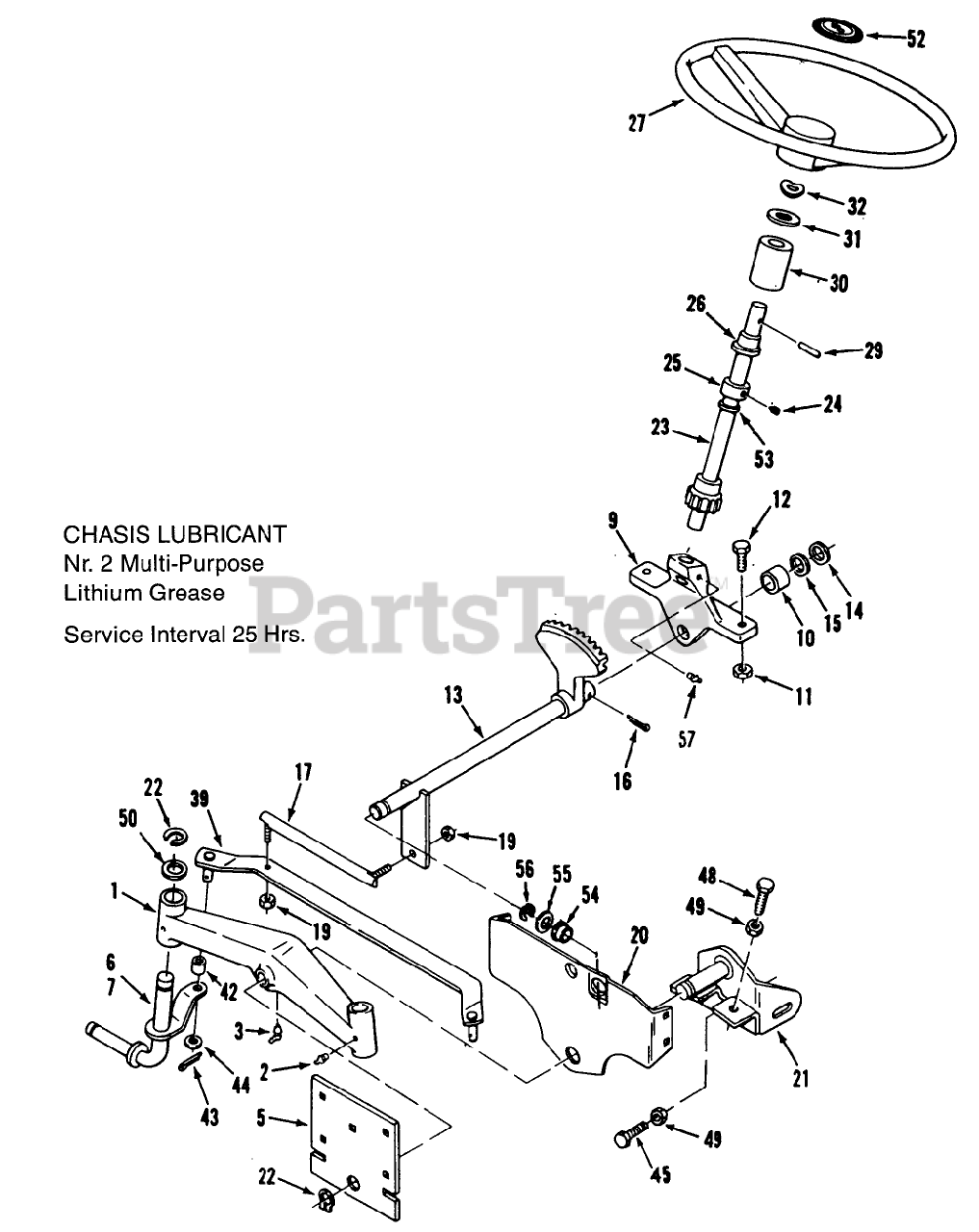 52
27
32
31
30
26
29
25
24
23
53
CHASIS LUBRICANT
Nr. 2 Multi-Purpose
Lithium Grease

Service Interval 25 Hrs.

PartsTree

9
12
10
15
14
11
57
13
16
22
39
17
50
19
56
55
54
48
49
1
19
20
6
7
42
3
2
44
43
21
5
49
45
22