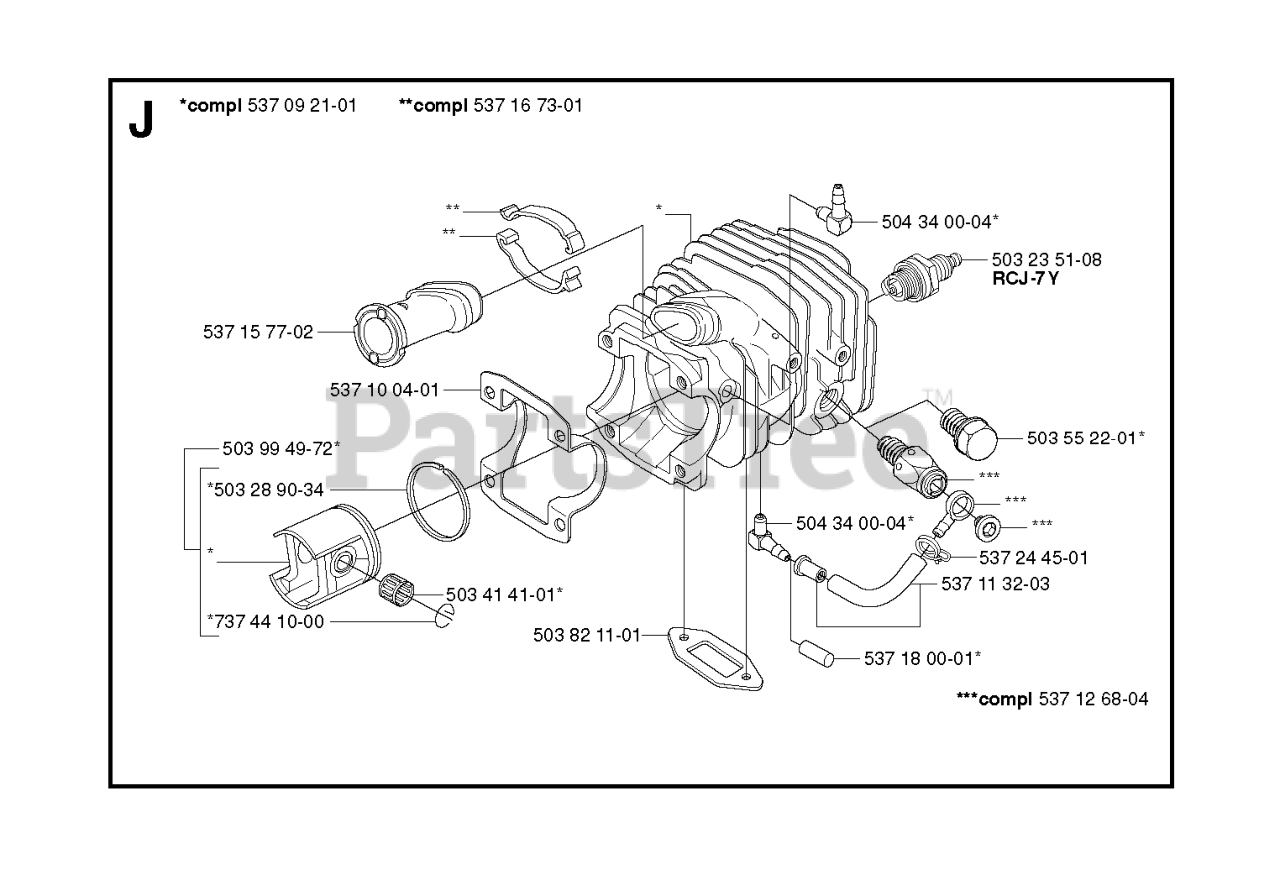 J *compl 537 09 21-01 **compl 537 16 73-01

**
**
*
504 34 00-04*
503 23 51-08
RCJ-7Y
537 15 77-02
537 10 04-01
PartsTree™
503 55 22-01*
503 99 49-72*
*503 28 90-34
***
***
***
*
504 34 00-04*
537 24 45-01
537 11 32-03
503 41 41-01*
*737 44 10-00
503 82 11-01
537 18 00-01*

***compl 537 12 68-04