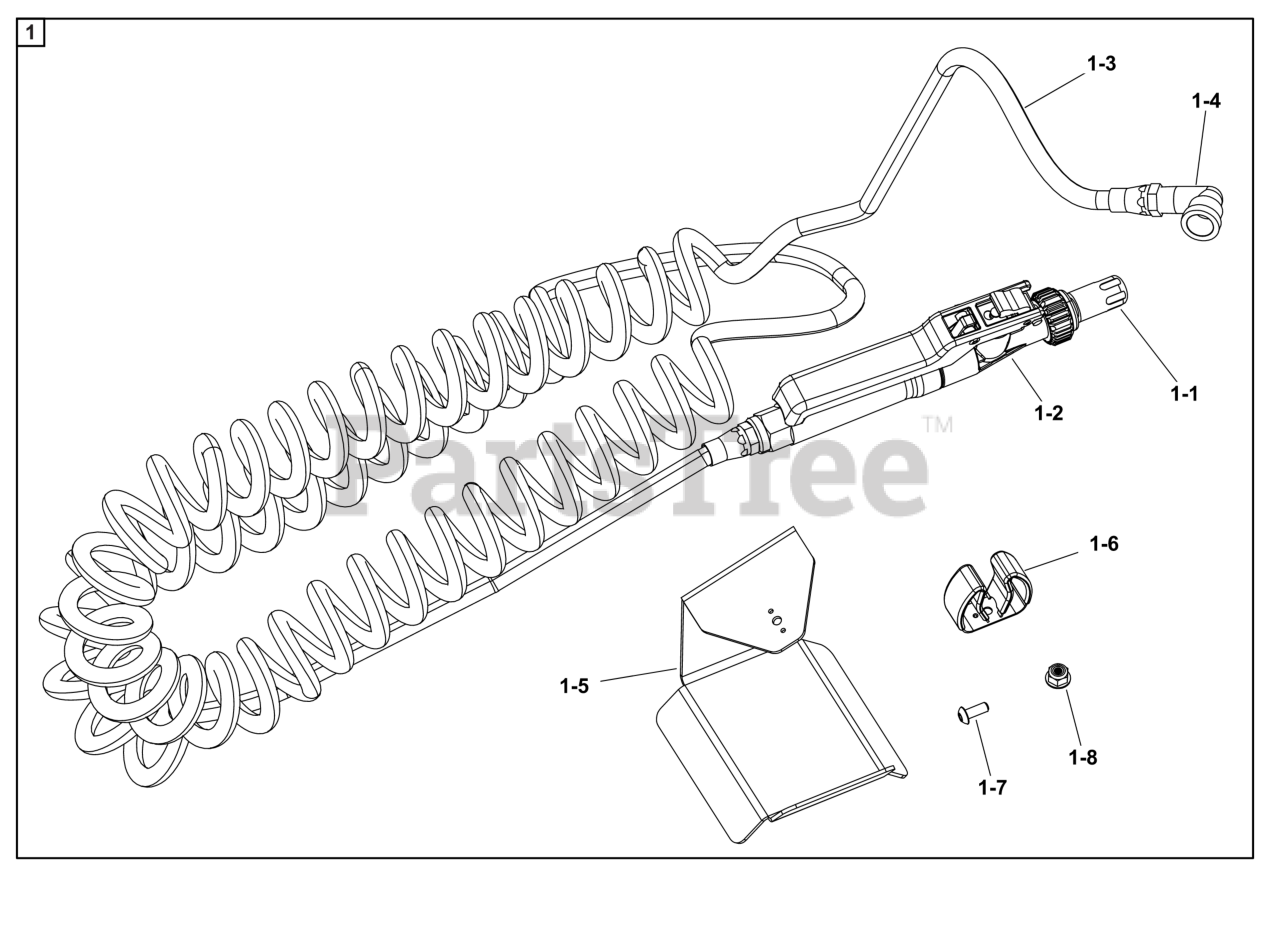 1

1-3

1-4

1-1

1-2

PartsTree™

1-6

1-5

1-8

1-7