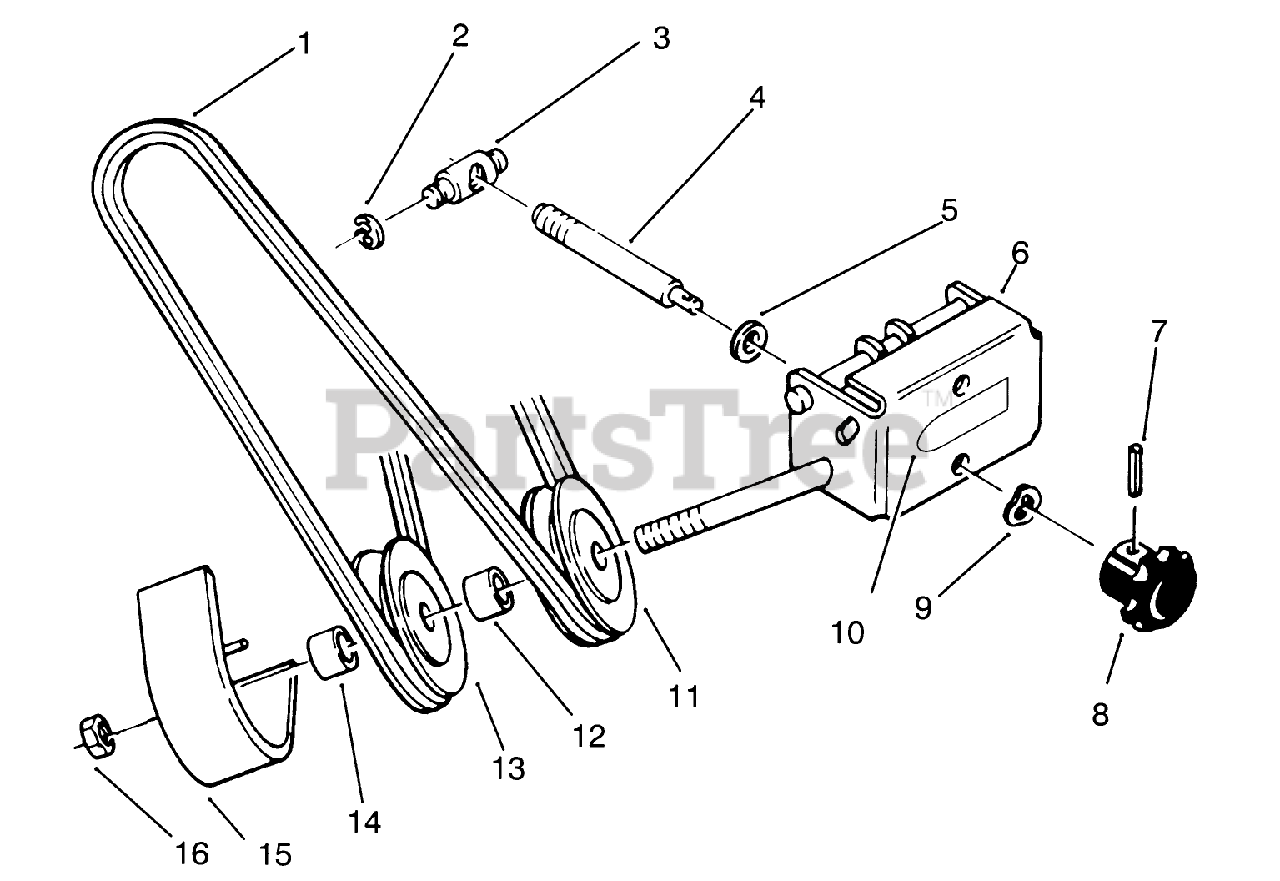 1
2
3
4
5
6
7
PartsTree™
10
9
8
11
12
13
14
15
16