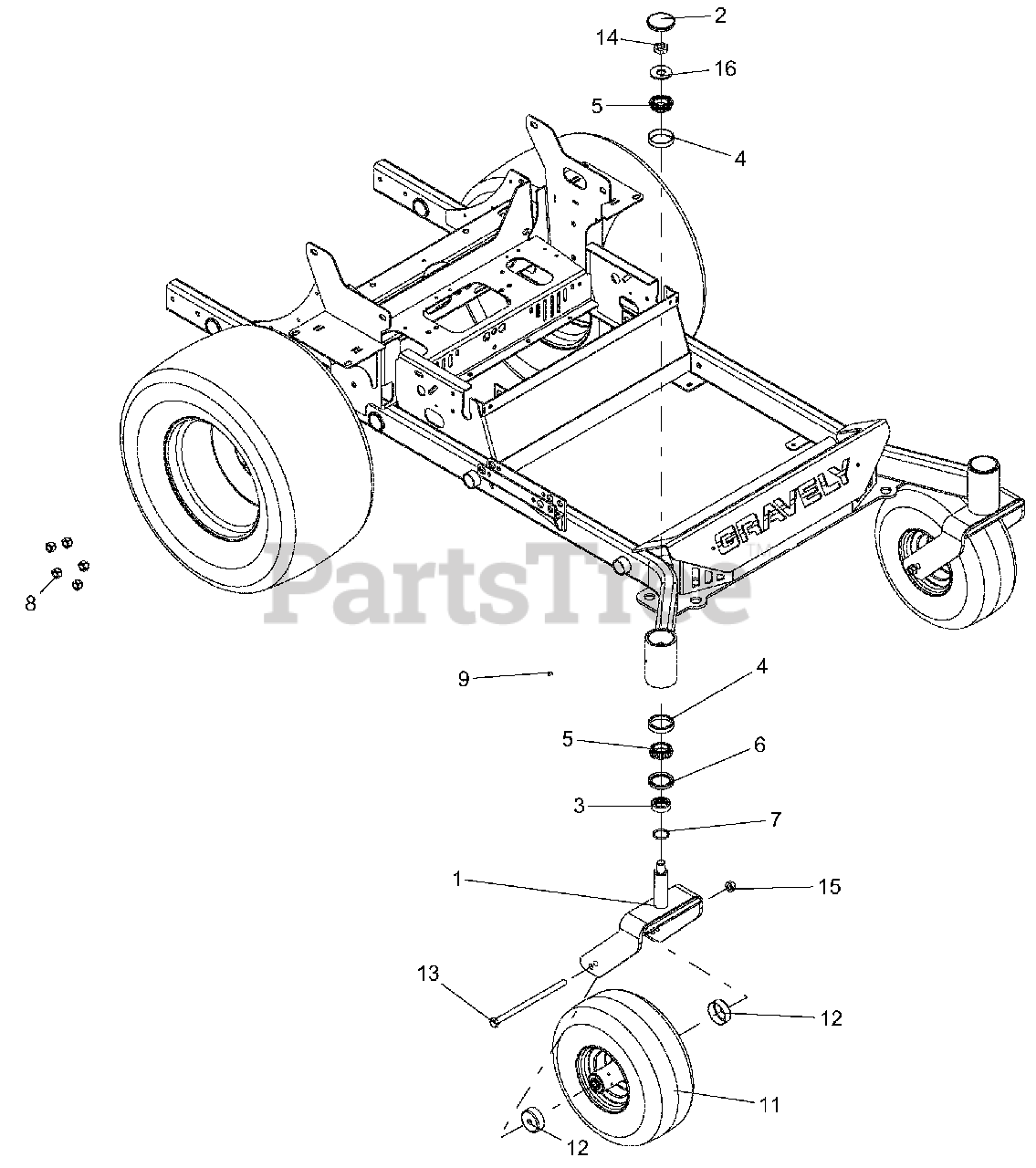 2
14
16
5
4
GRAVELY
PartsTree
8
9
4
5
6
3
7
1
15
13
12
11
12