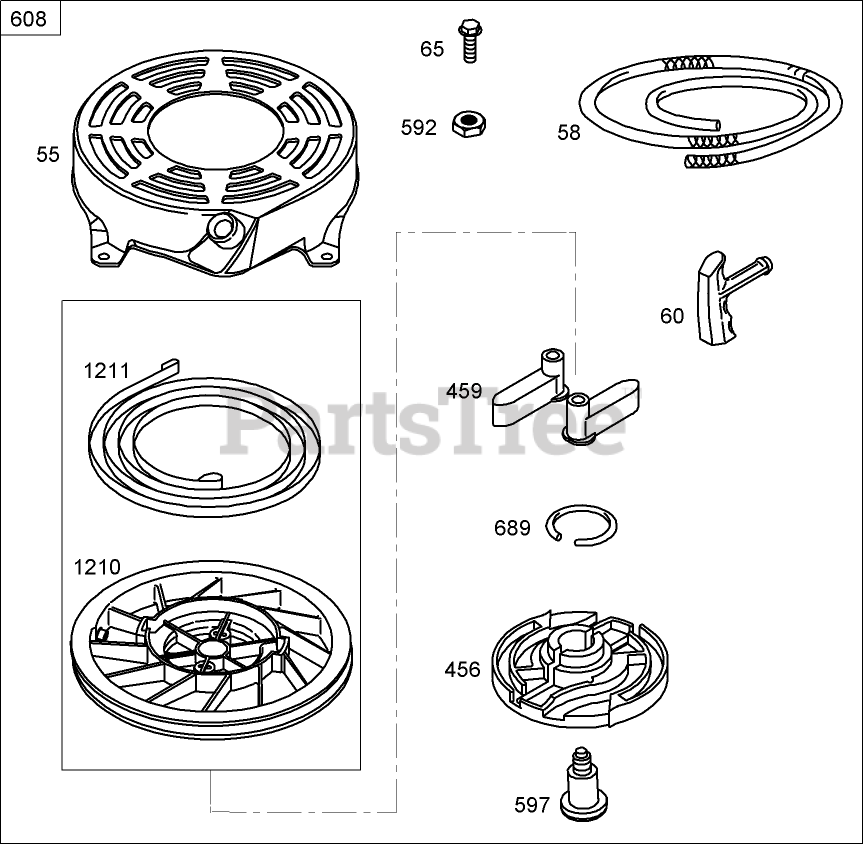 608

65

592

58

55

60

1211

459

PartsTree

689

1210

456

597