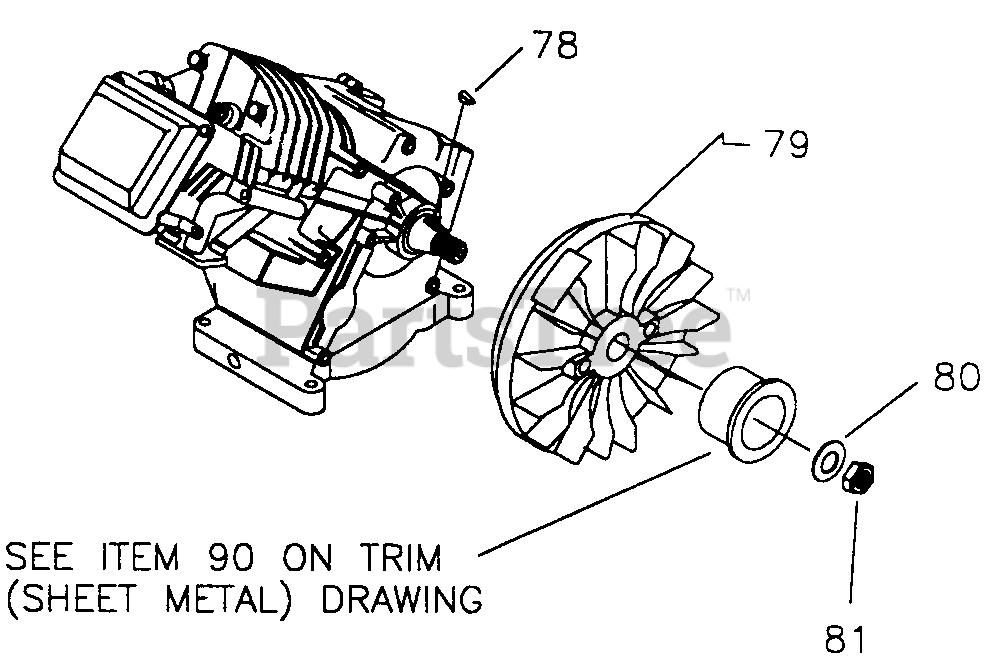 78

79

PartsTree™

80

SEE ITEM 90 ON TRIM (SHEET METAL) DRAWING

81