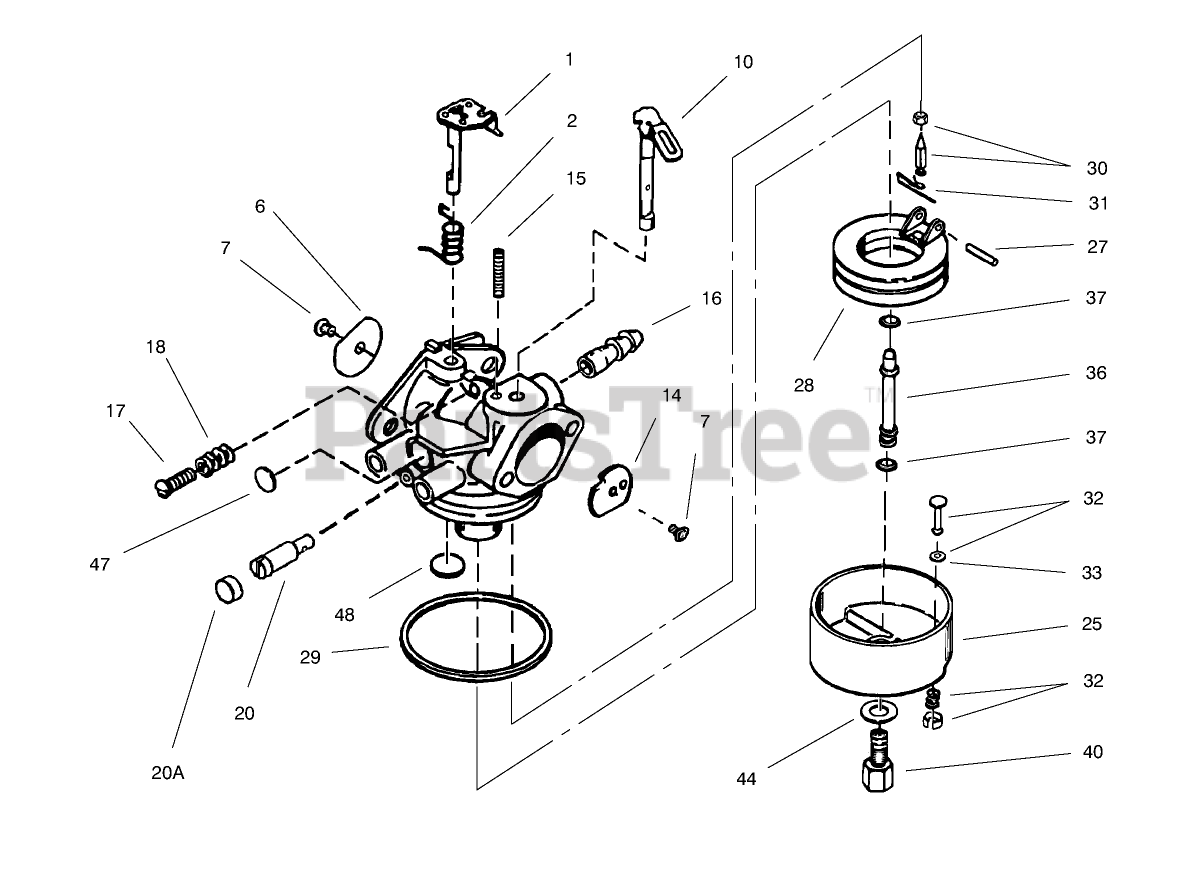 1
10
2
15
6
7
16
18
17
14
7
47
48
29
20
20A
30
31
27
37
28
36
37
32
33
25
32
44
40
PartsTree™