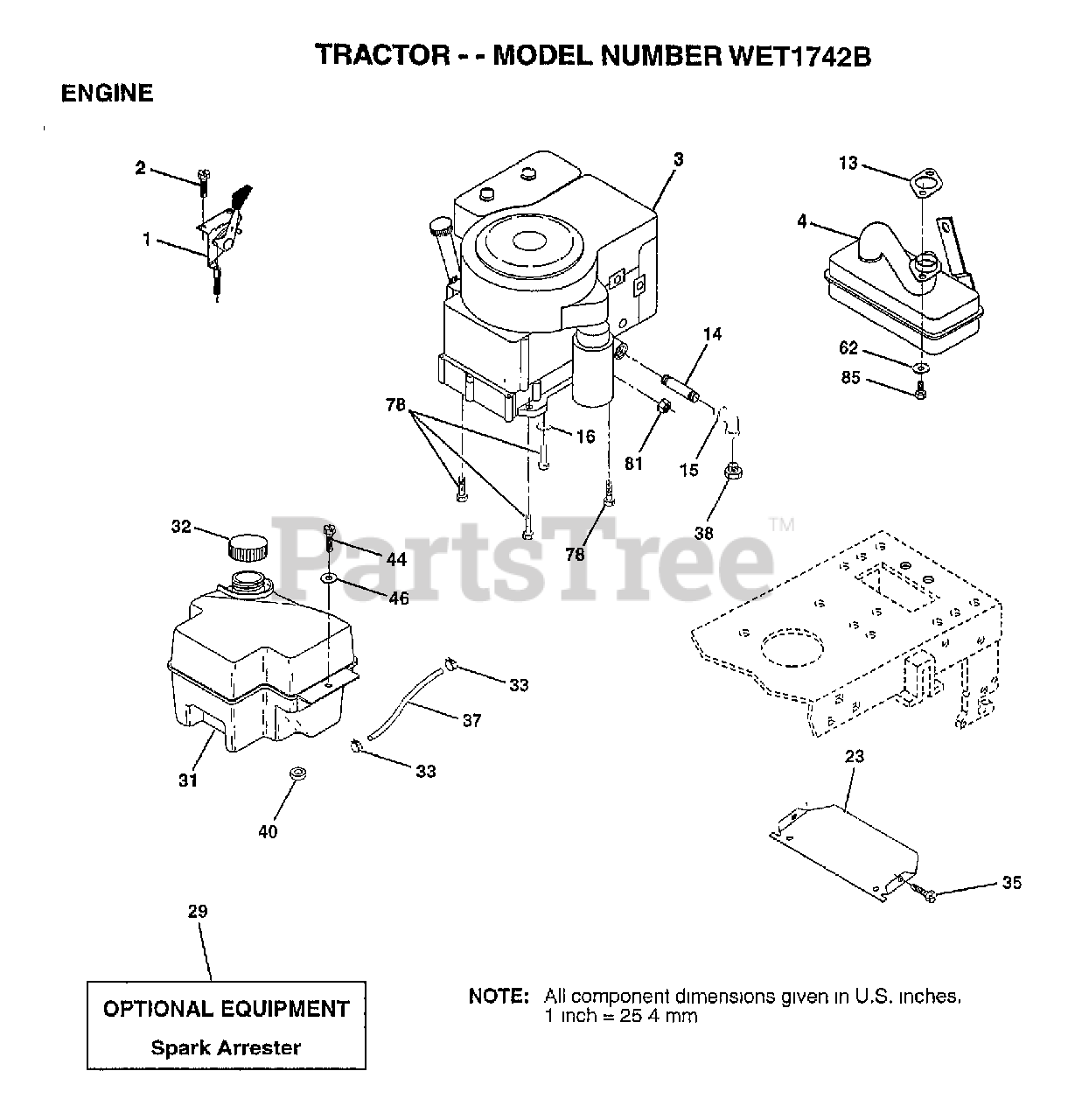 TRACTOR - - MODEL NUMBER WET1742B

ENGINE

2
1
3
13
4
14
62
85
78
16
81
15
38
78
32
44
46
PartsTree™
33
37
33
31
40
23
35
29

OPTIONAL EQUIPMENT
Spark Arrester

NOTE: All component dimensions given in U.S. inches. 1 inch = 25 4 mm