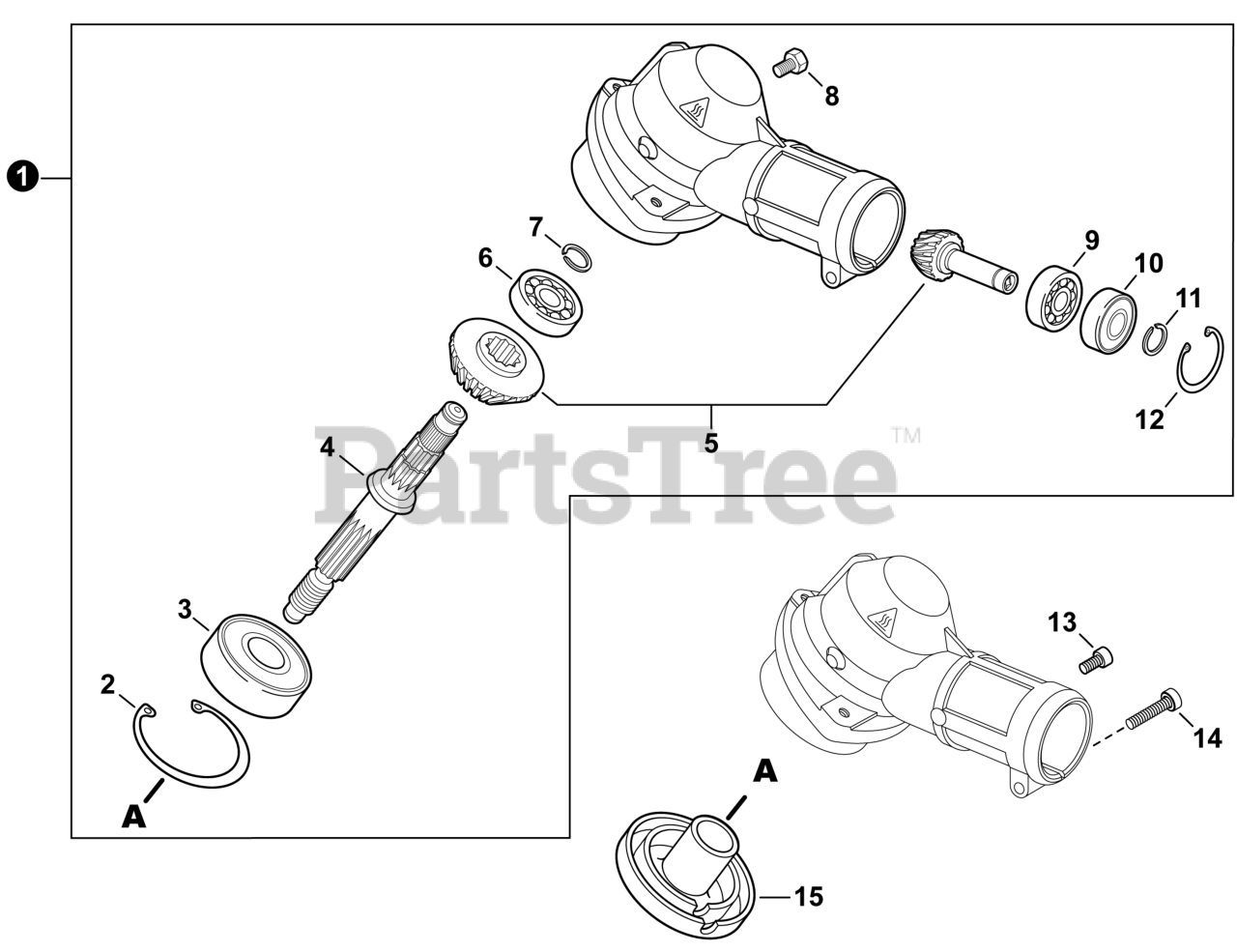 1
8
7
6
9
10
11
12
5
4
PartsTree™
3
2
A
13
14
A
15