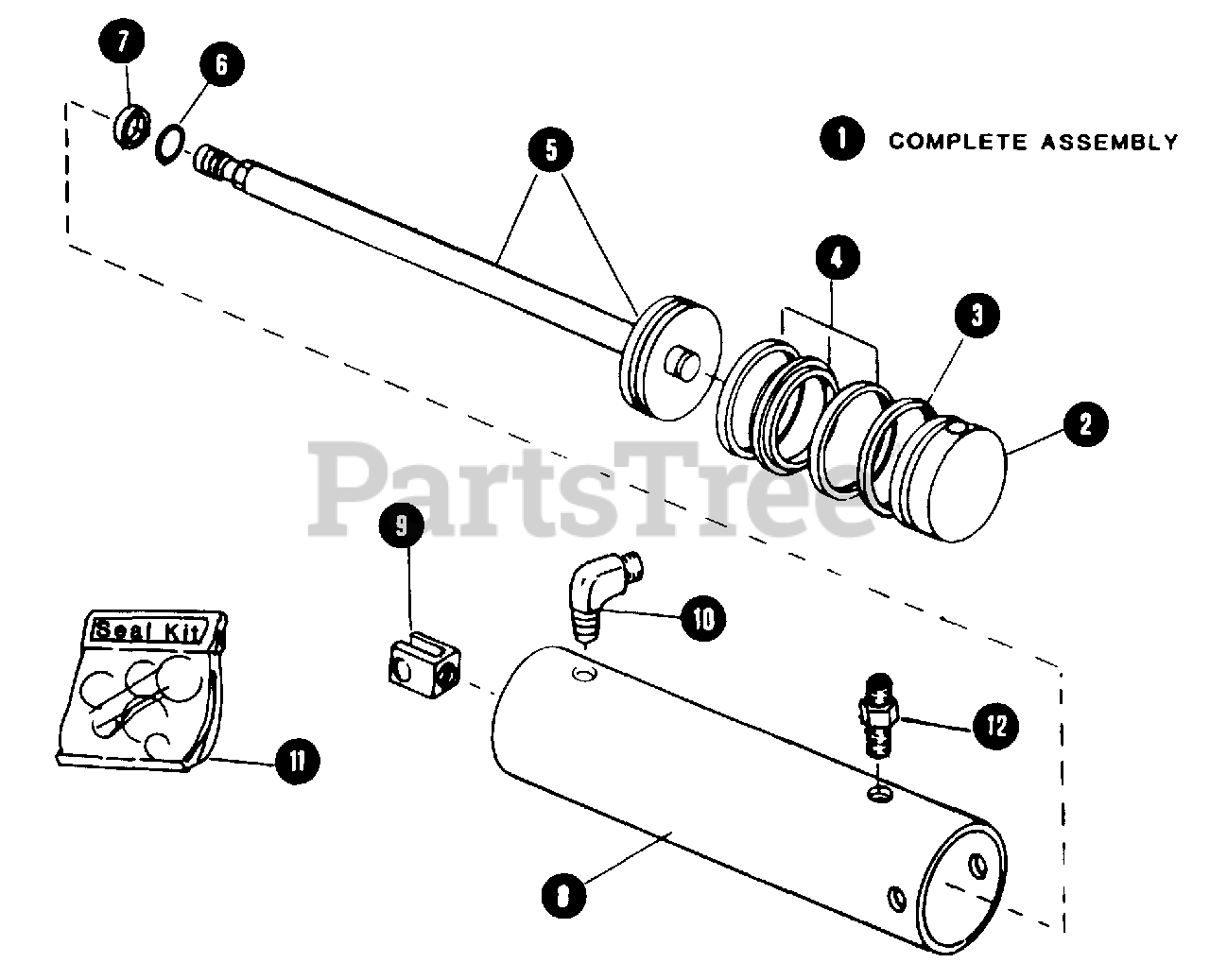 7
6
5
1 COMPLETE ASSEMBLY
4
3
2
PartsTree
9
10
Seal Kit
11
12
8